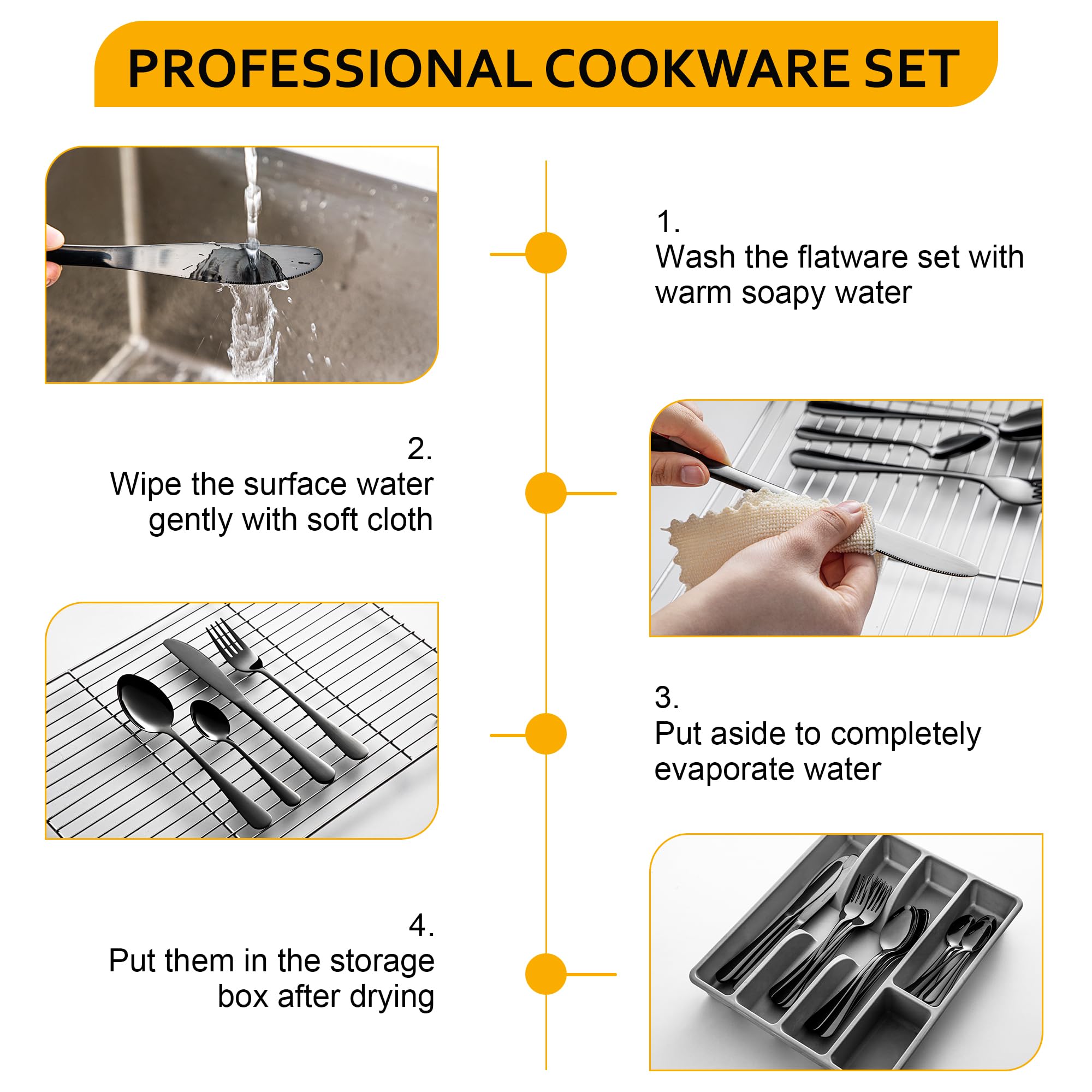 PROFESSIONAL COOKWARE SET

1.
Wash the flatware set with warm soapy water

2.
Wipe the surface water gently with soft cloth

3.
Put aside to completely evaporate water

4.
Put them in the storage box after drying