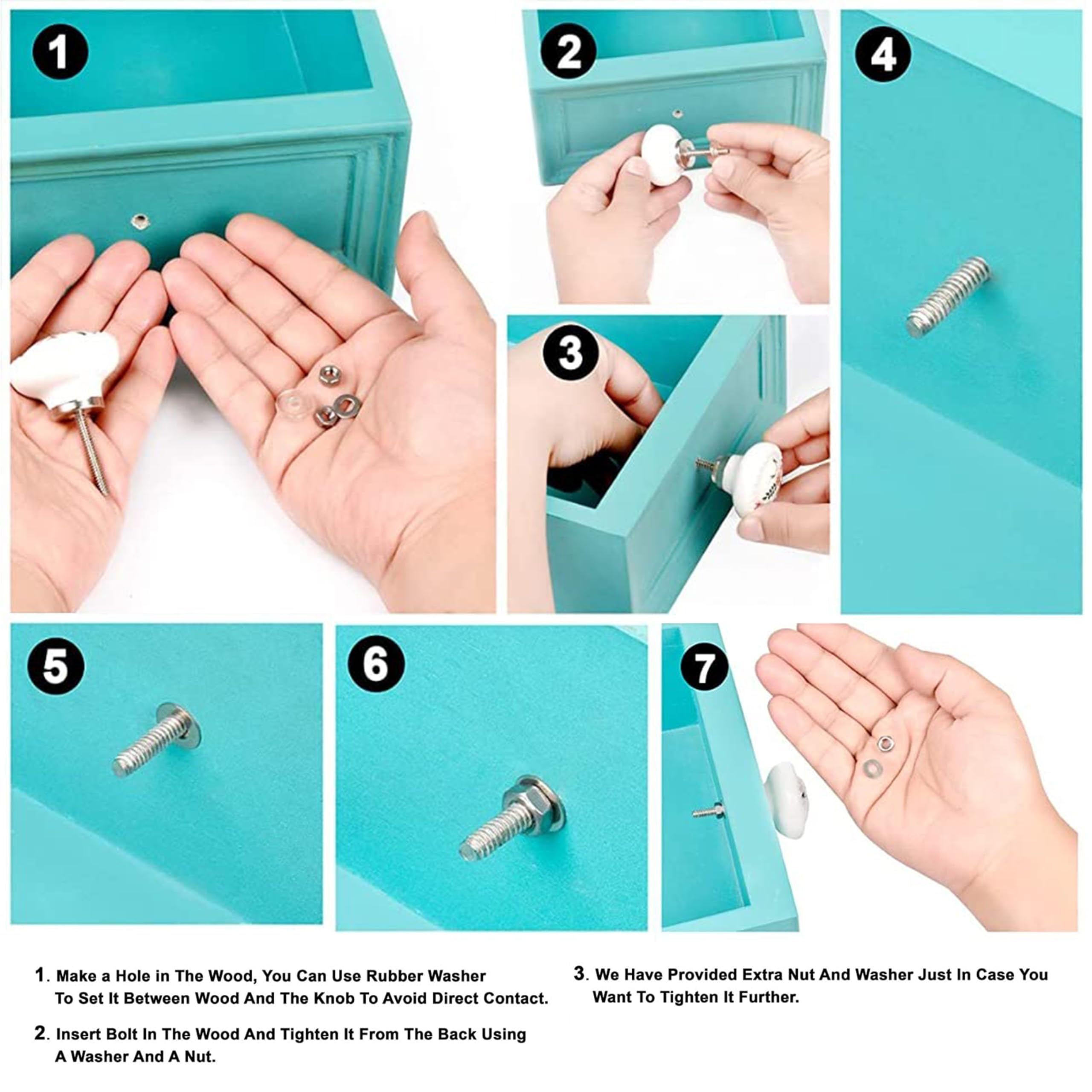 1

2

4

3

5

6

7

1. Make a Hole in The Wood, You Can Use Rubber Washer To Set It Between Wood And The Knob To Avoid Direct Contact.

2. Insert Bolt In The Wood And Tighten It From The Back Using A Washer And A Nut.

3. We Have Provided Extra Nut And Washer Just In Case You Want To Tighten It Further.