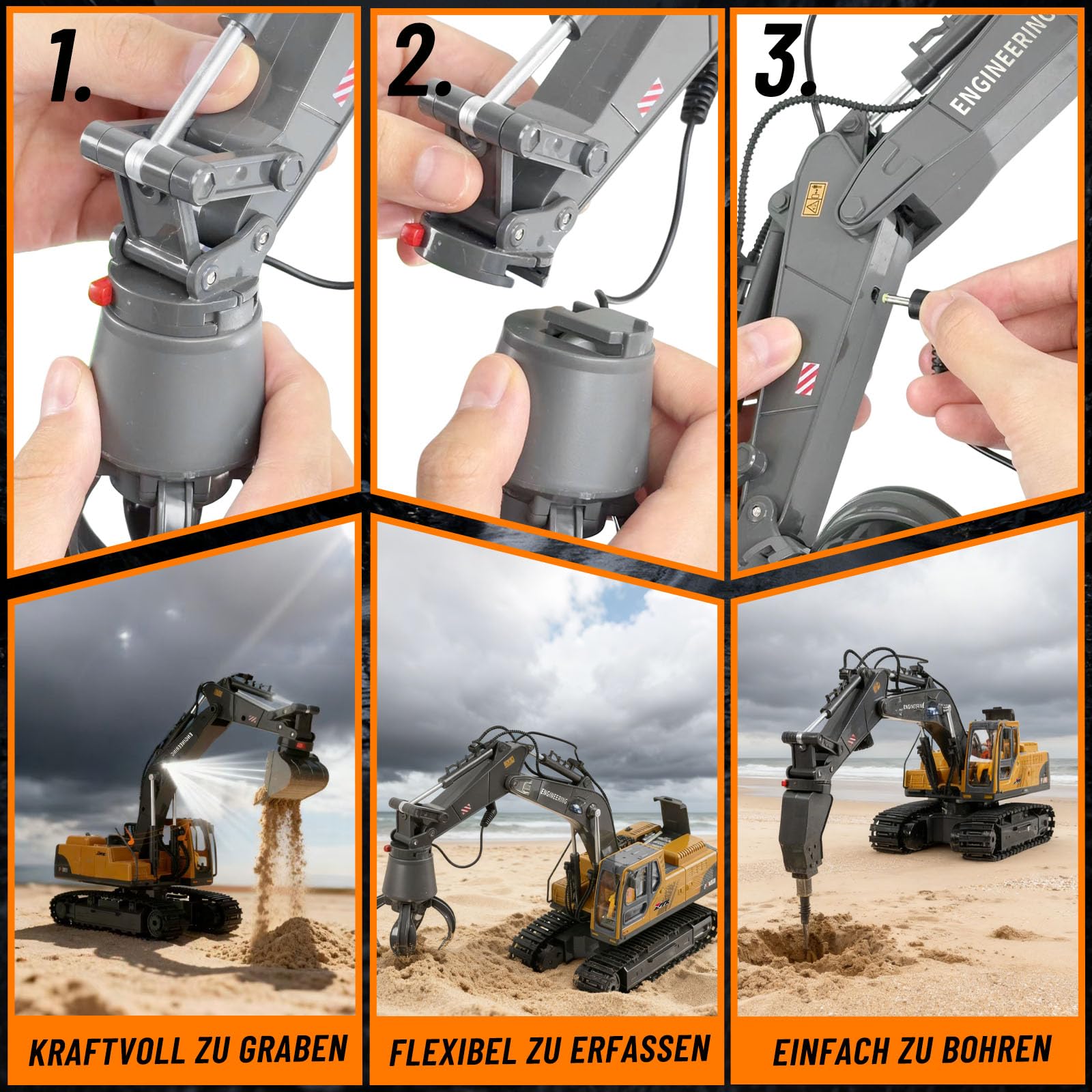 1.

2.

3.

ENGINEERING

ENGINEERING

ENGINEERING

ENGINEERING

KRAFTVOLL ZU GRABEN

FLEXIBEL ZU ERFASSEN

EINFACH ZU BOHREN