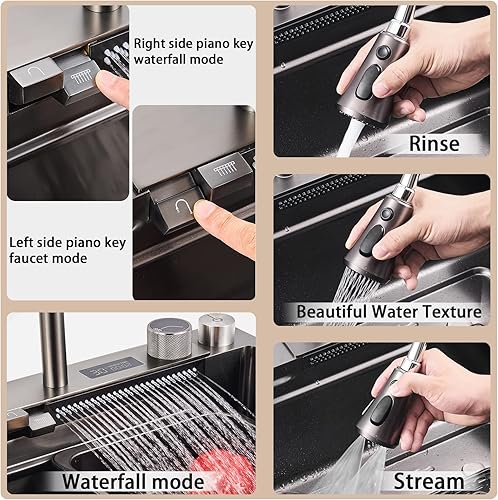 Right side piano key waterfall mode

Left side piano key faucet mode

Waterfall mode

Rinse

Beautiful Water Texture

Stream