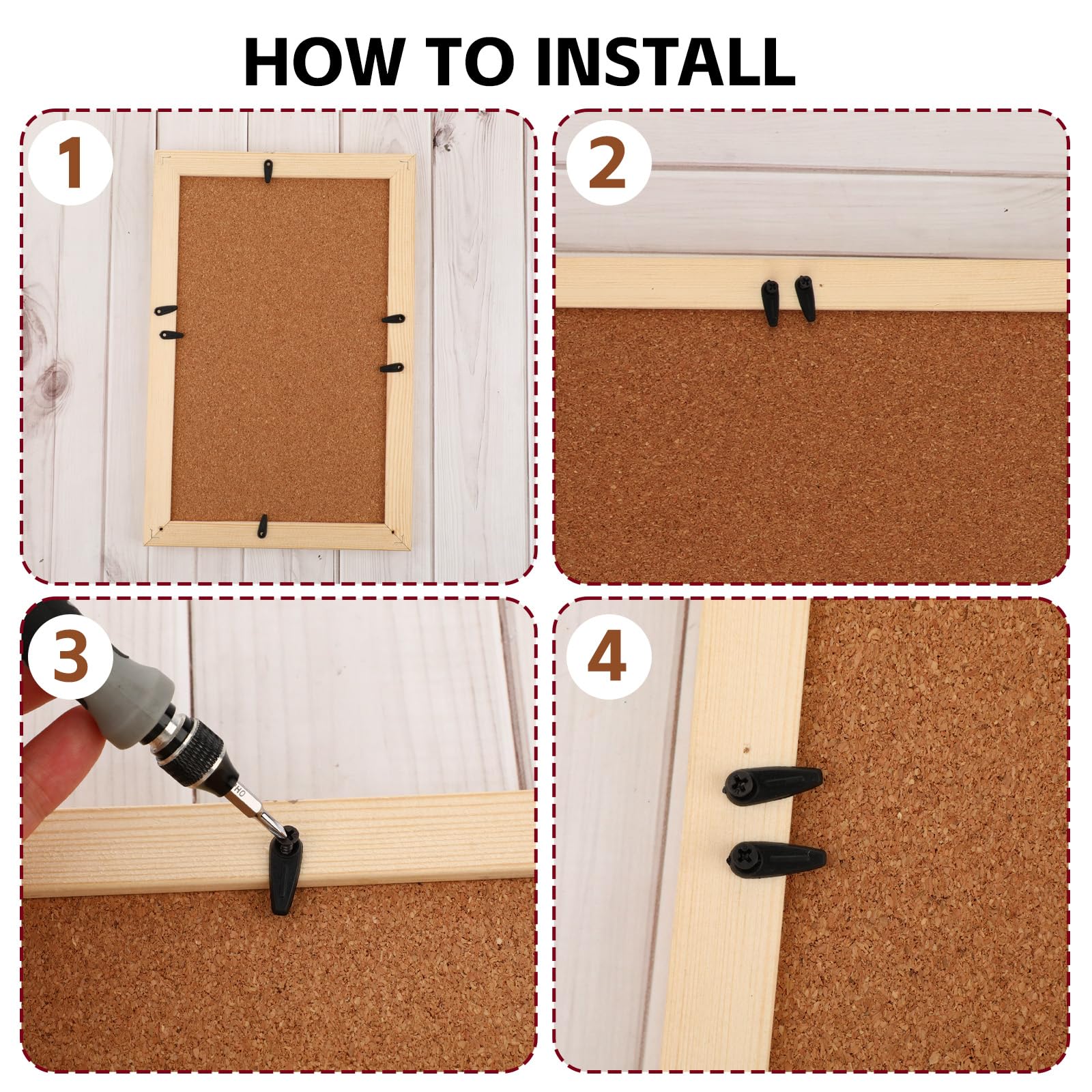 HOW TO INSTALL

1

2

3

4

H0