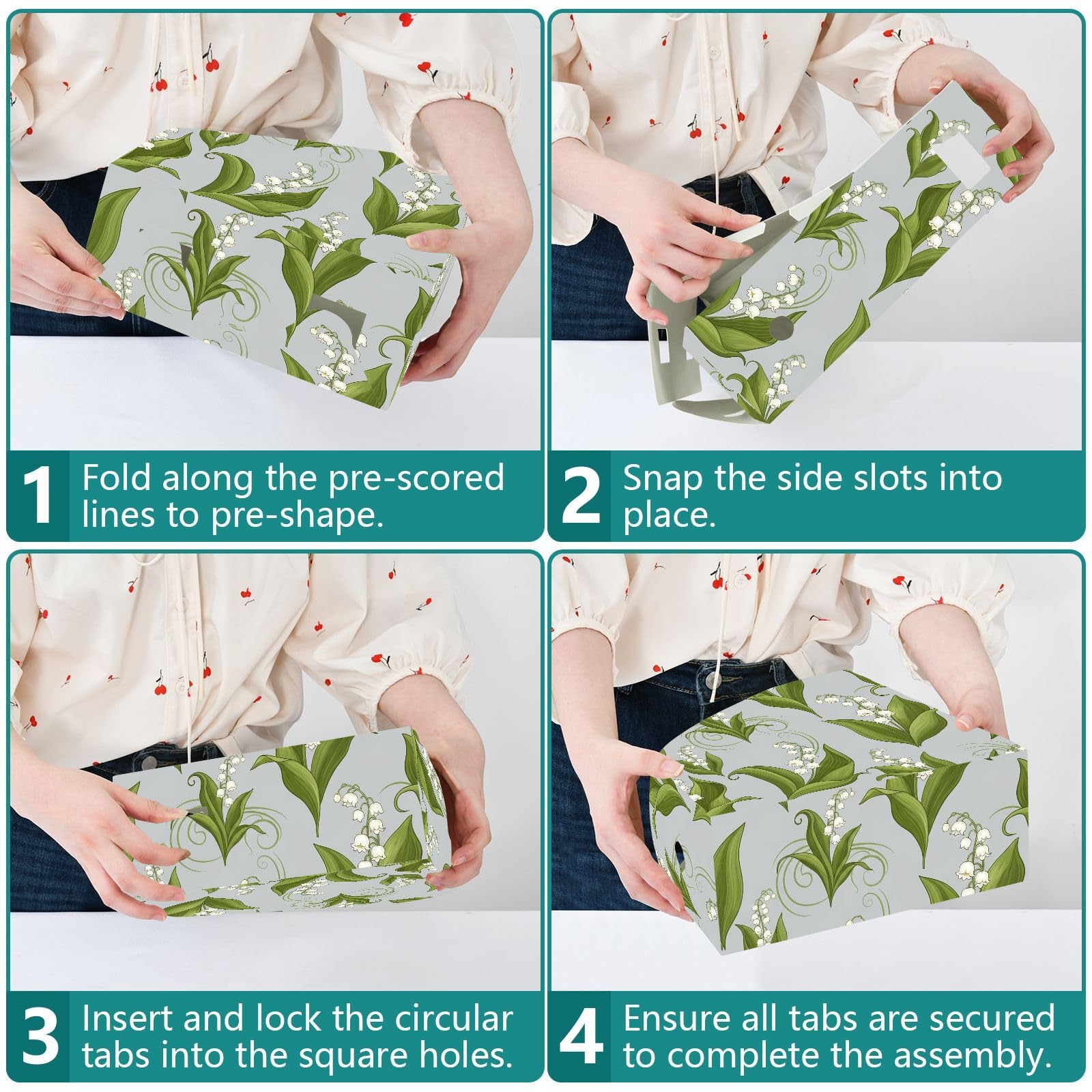 1 Fold along the pre-scored lines to pre-shape.

2 Snap the side slots into place.

3 Insert and lock the circular tabs into the square holes.

4 Ensure all tabs are secured to complete the assembly.