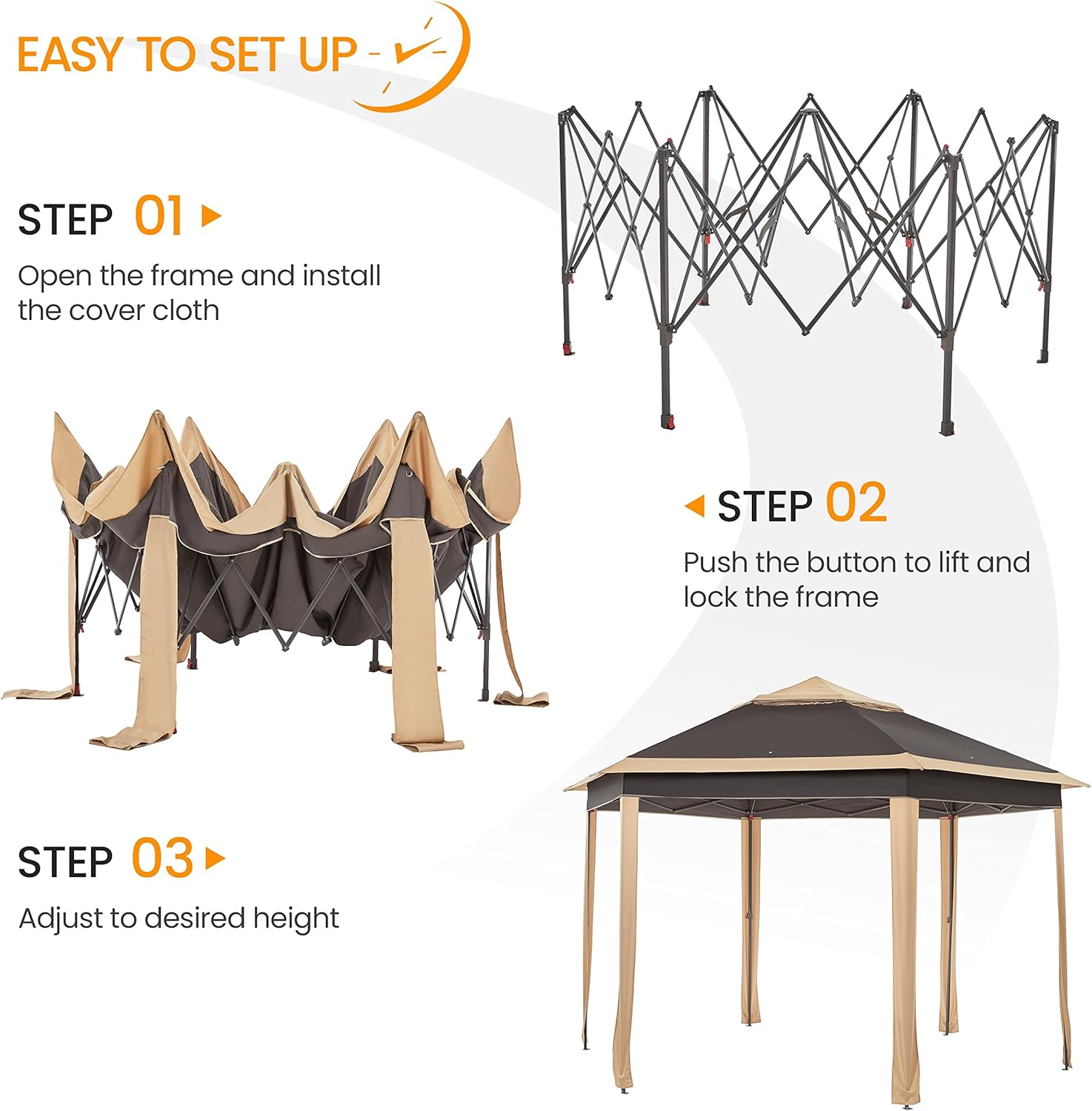 EASY TO SET UP -

STEP 01

Open the frame and install the cover cloth

STEP 02

Push the button to lift and lock the frame

STEP 03

Adjust to desired height