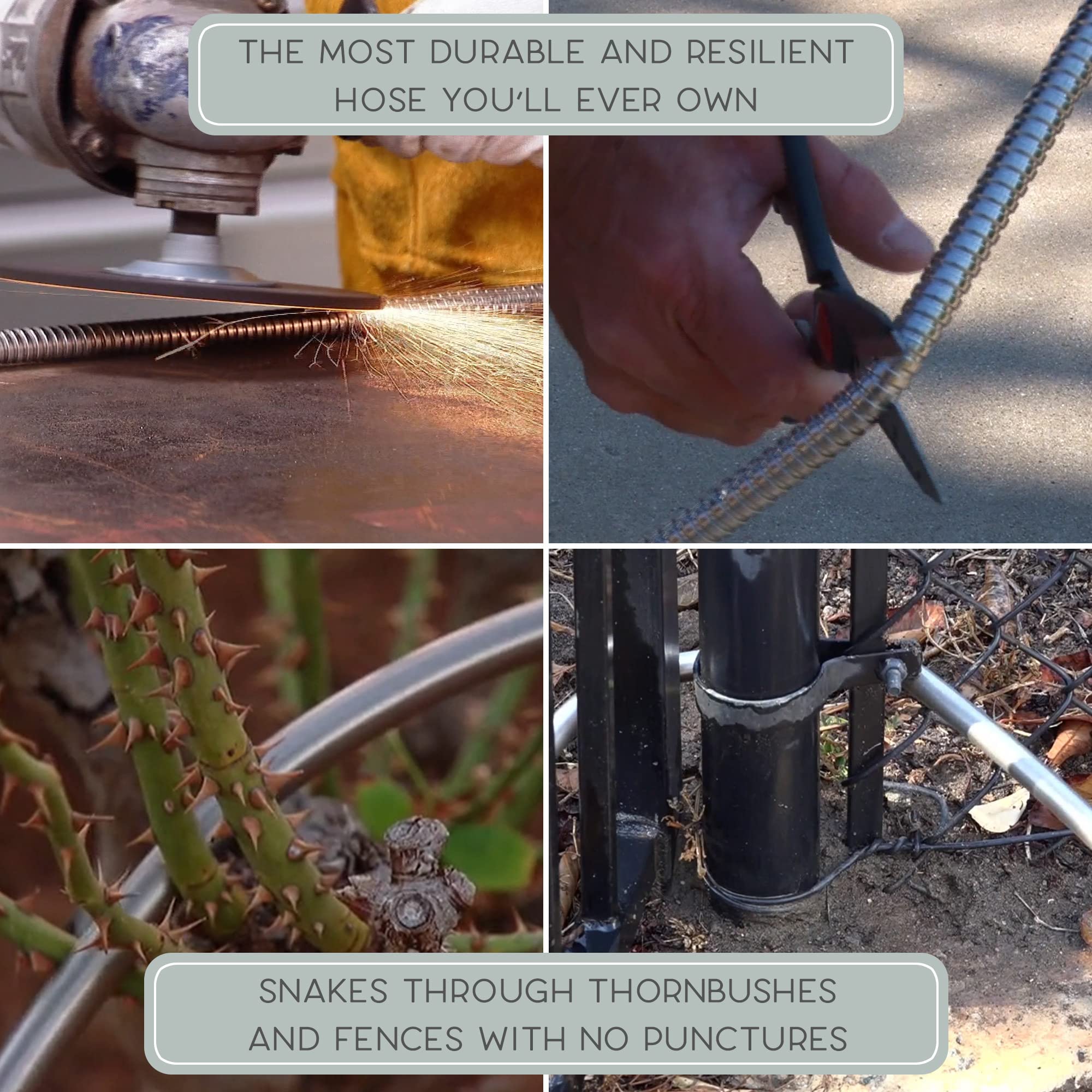 THE MOST DURABLE AND RESILIENT HOSE YOU'LL EVER OWN

SNAKES THROUGH THORNBUSHES AND FENCES WITH NO PUNCTURES