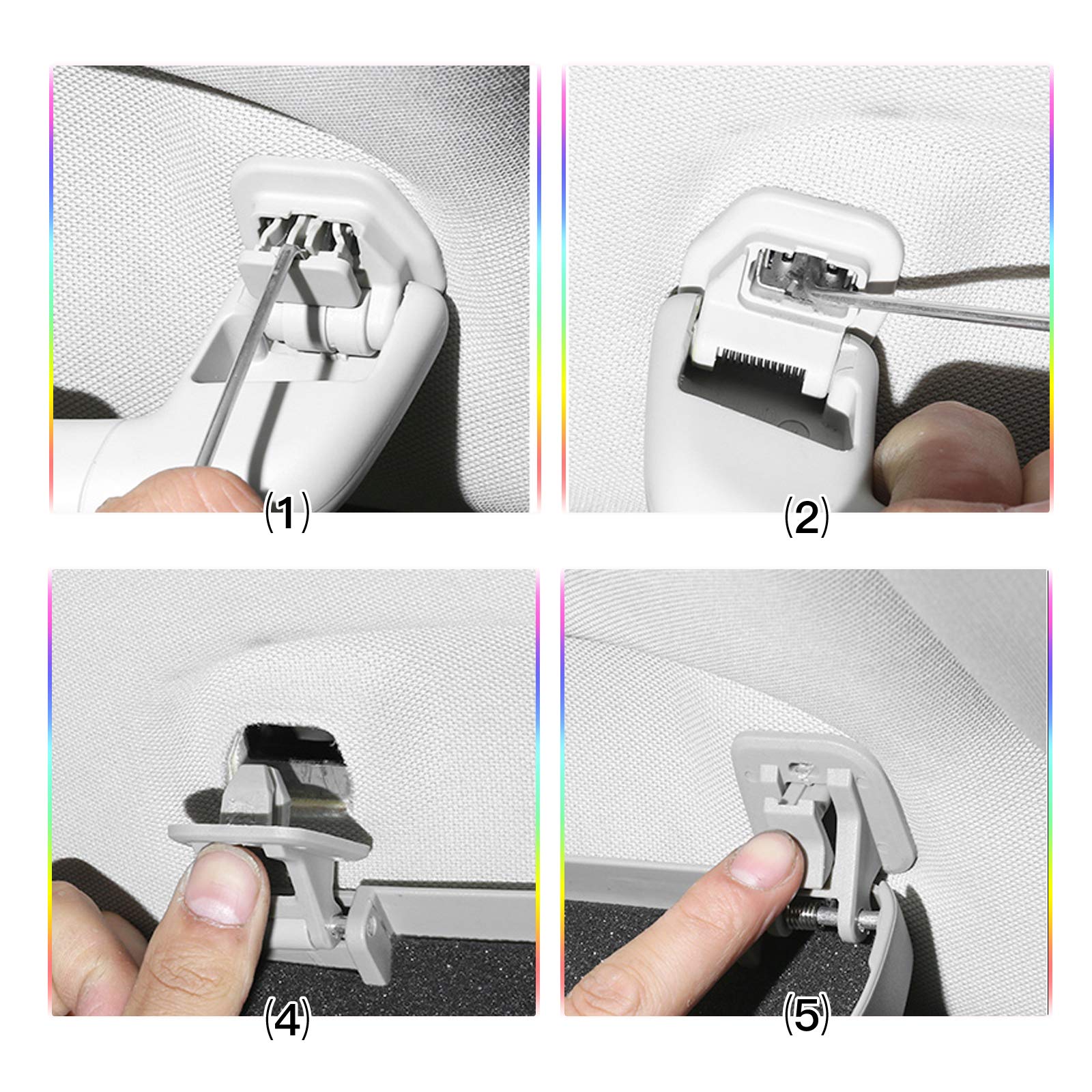 (1)

(2)

(4)

(5)