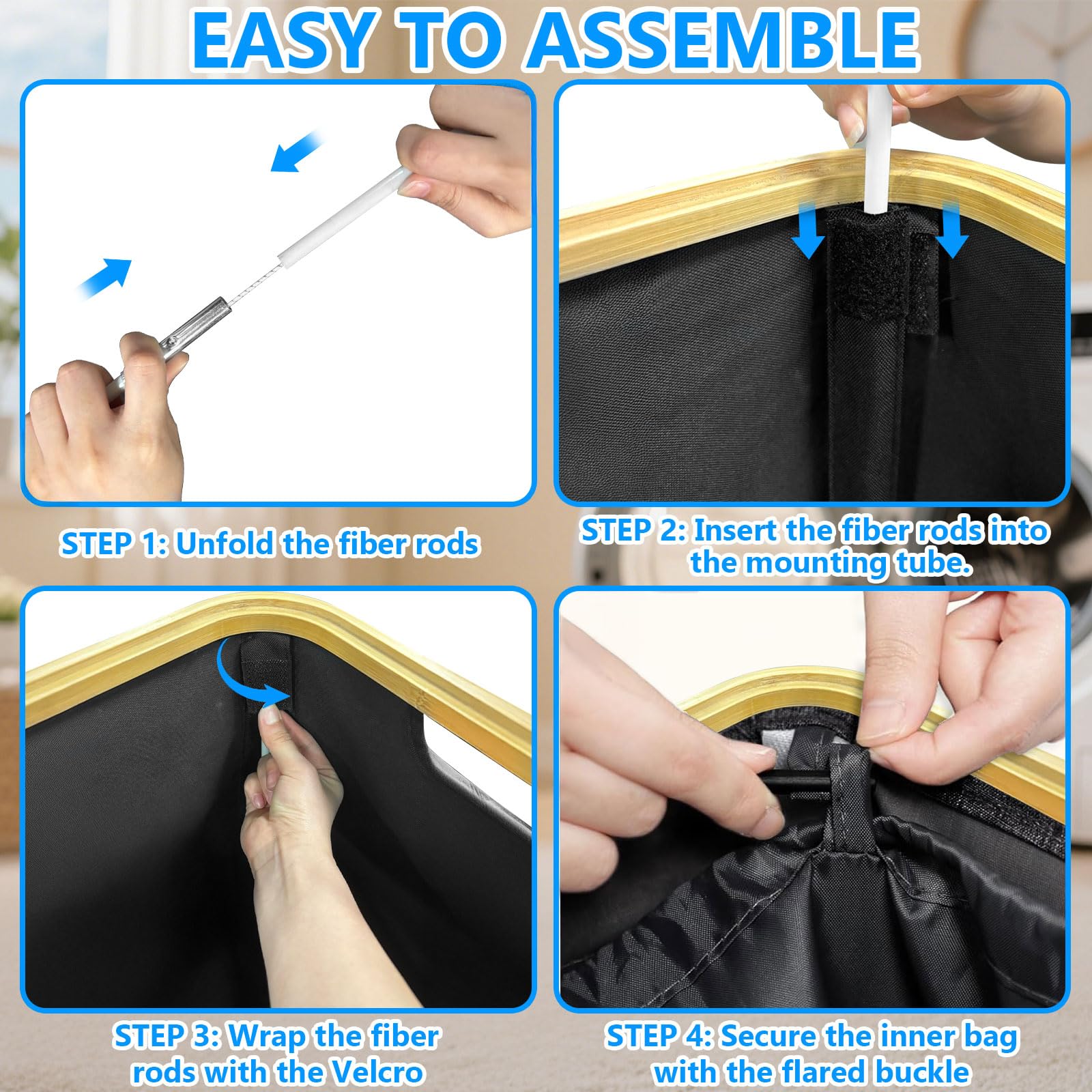 EASY TO ASSEMBLE

STEP 1: Unfold the fiber rods

STEP 2: Insert the fiber rods into the mounting tube.

STEP 3: Wrap the fiber rods with the Velcro

STEP 4: Secure the inner bag with the flared buckle