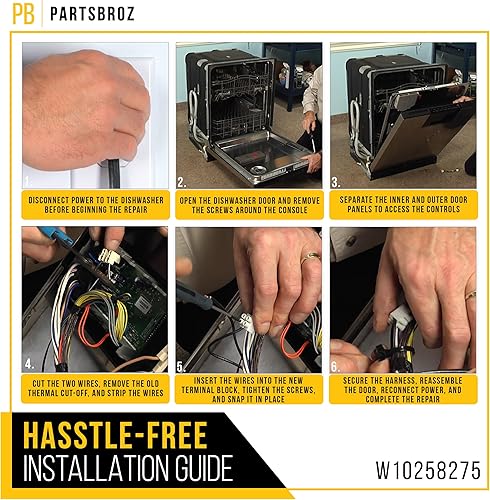 PB PARTSBROZ

1.
DISCONNECT POWER TO THE DISHWASHER BEFORE BEGINNING THE REPAIR

2.
OPEN THE DISHWASHER DOOR AND REMOVE THE SCREWS AROUND THE CONSOLE

3.
SEPARATE THE INNER AND OUTER DOOR PANELS TO ACCESS THE CONTROLS

4.
CUT THE TWO WIRES, REMOVE THE OLD THERMAL CUT-OFF, AND STRIP THE WIRES

5.
INSERT THE WIRES INTO THE NEW TERMINAL BLOCK, TIGHTEN THE SCREWS, AND SNAP IT IN PLACE

6.
SECURE THE HARNESS, REASSEMBLE THE DOOR, RECONNECT POWER, AND COMPLETE THE REPAIR

HASSTLE-FREE
INSTALLATION GUIDE

W10258275