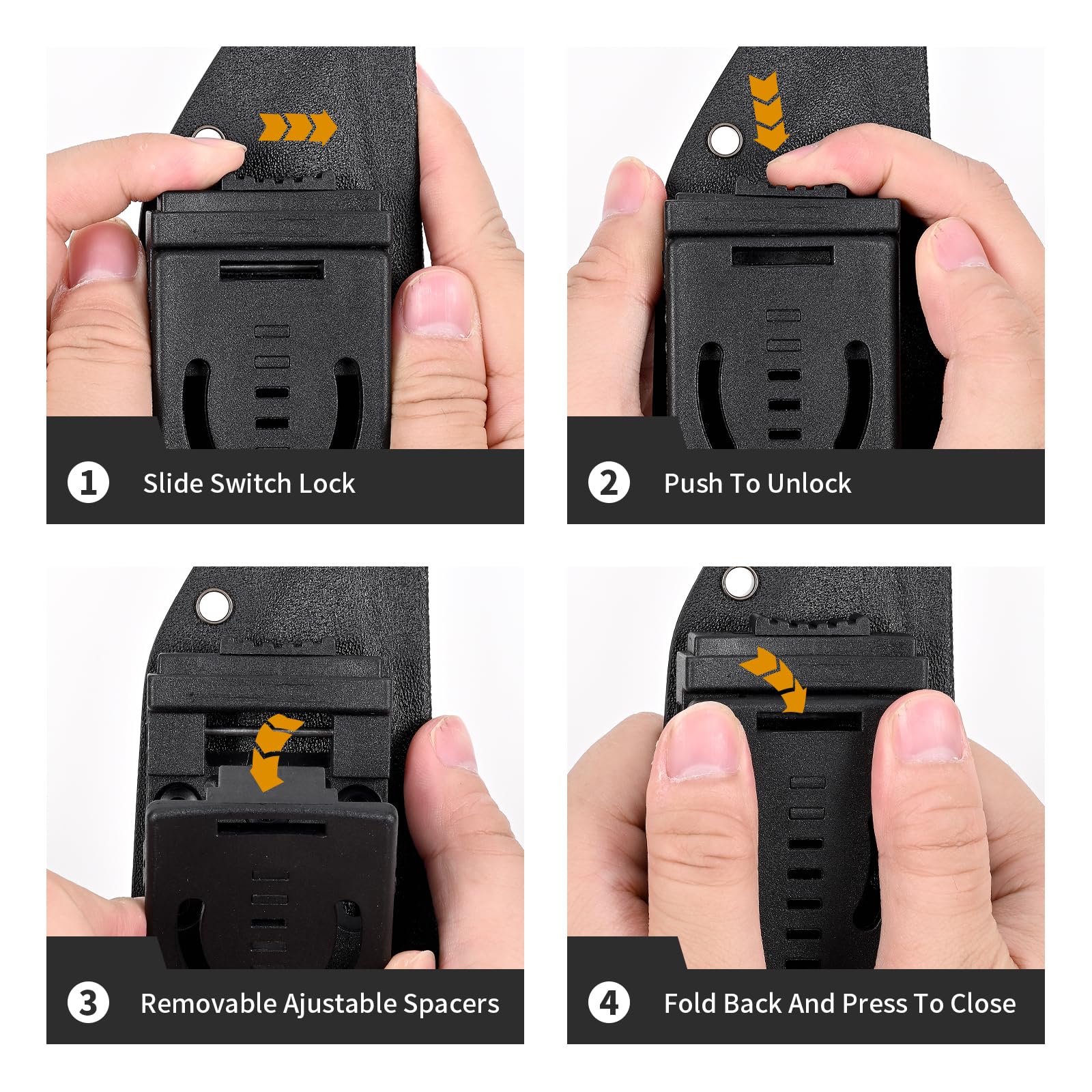 1 Slide Switch Lock

2 Push To Unlock

3 Removable Ajustable Spacers

4 Fold Back And Press To Close