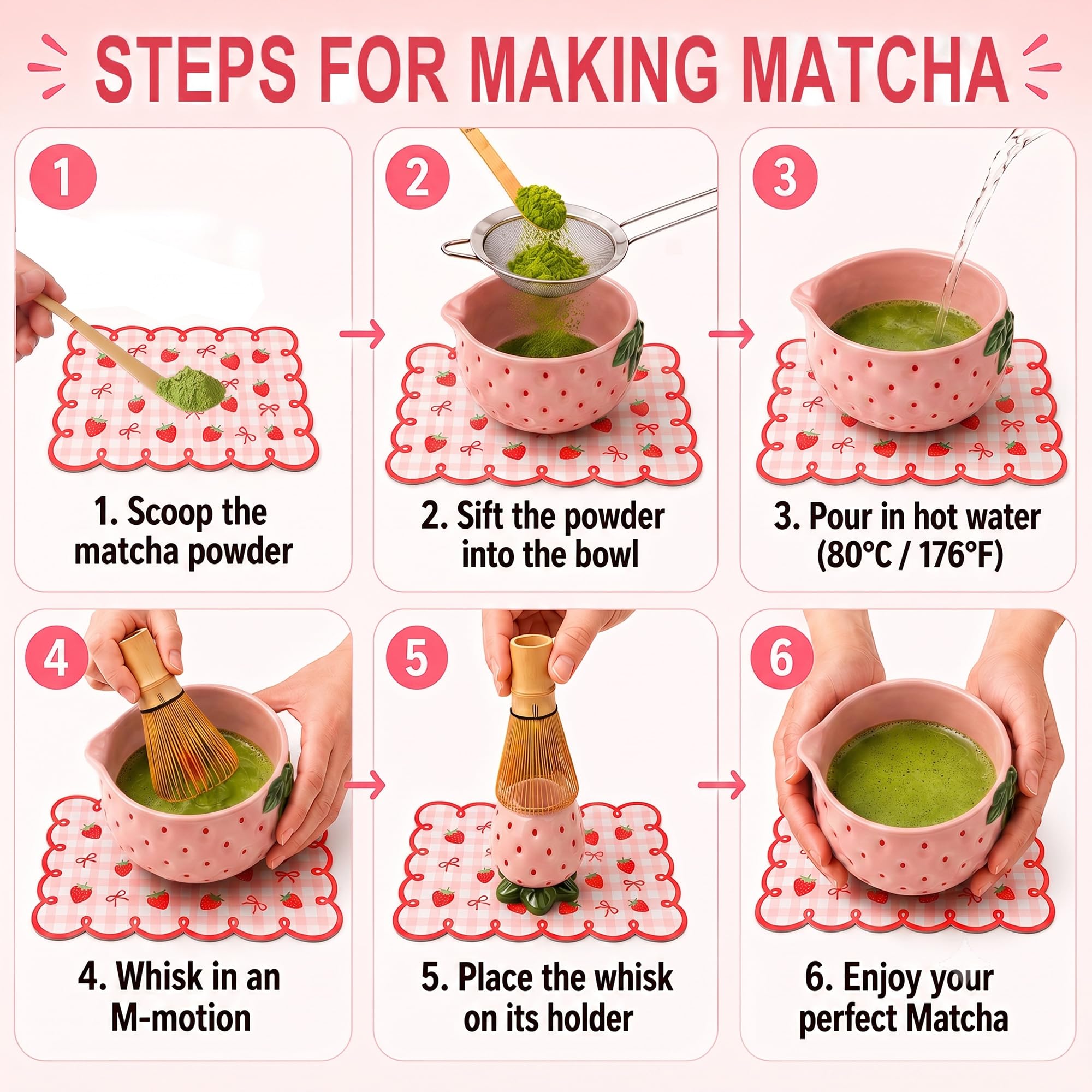 STEPS FOR MAKING MATCHA

1

1. Scoop the matcha powder

2

2. Sift the powder into the bowl

3

3. Pour in hot water (80°C / 176°F)

4

4. Whisk in an M-motion

5

5. Place the whisk on its holder

6

6. Enjoy your perfect Matcha