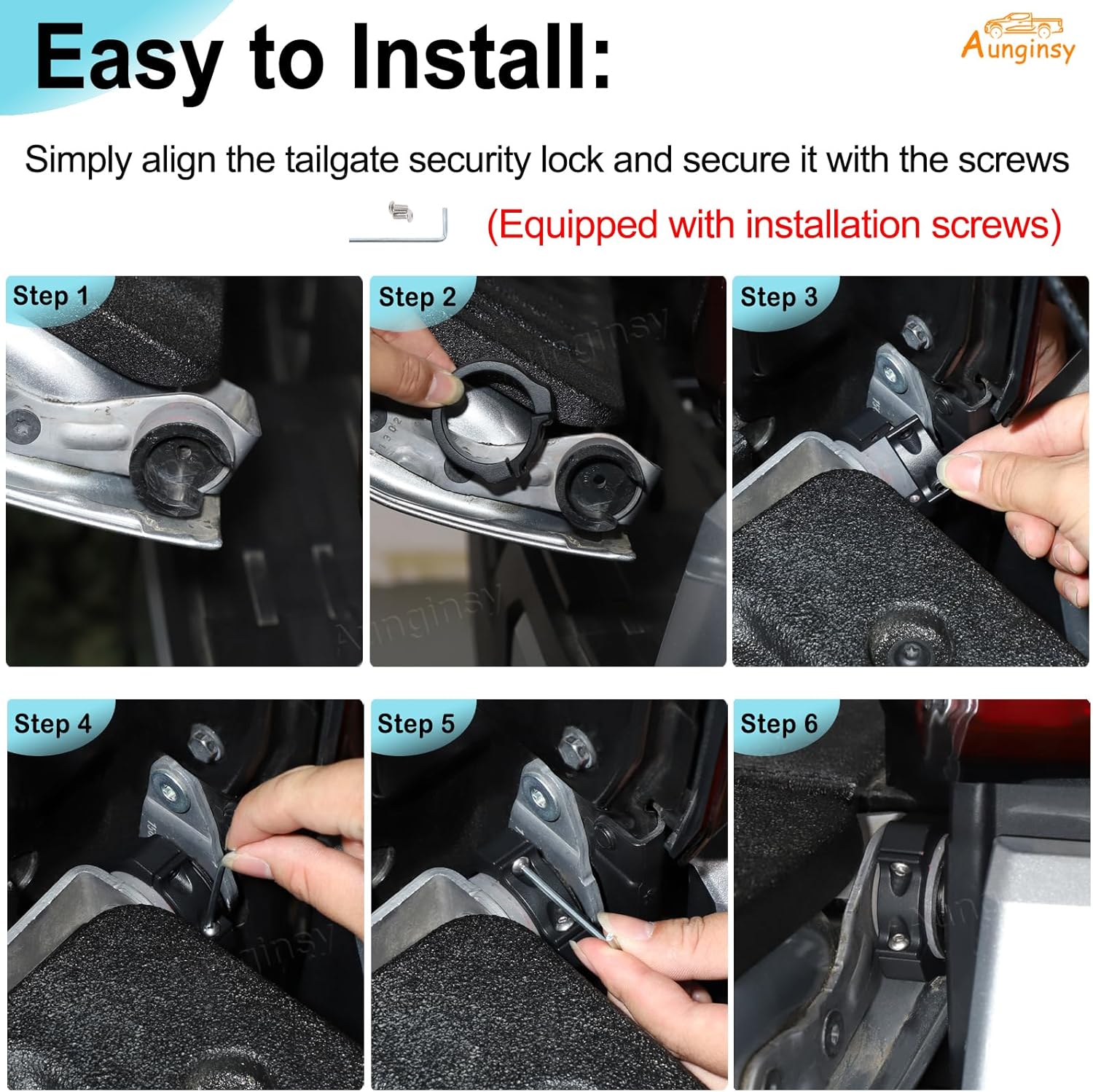 Easy to Install:

Aunginsy

Simply align the tailgate security lock and secure it with the screws

(Equipped with installation screws)

Step 1

Step 2

Aunginsy

Aunginsy

Step 3

Step 4

Step 5

Step 6