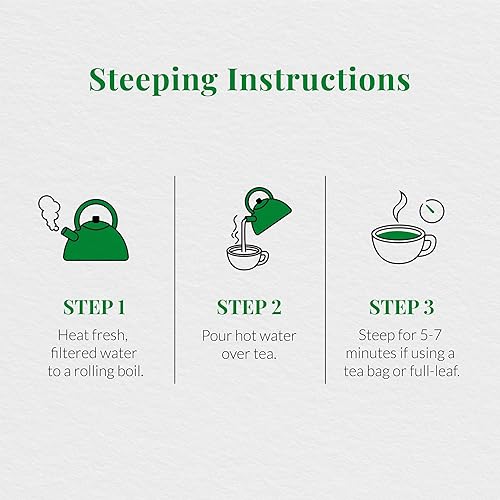 Steeping Instructions

STEP 1
Heat fresh, filtered water to a rolling boil.

STEP 2
Pour hot water over tea.

STEP 3
Steep for 5-7 minutes if using a tea bag or full-leaf.