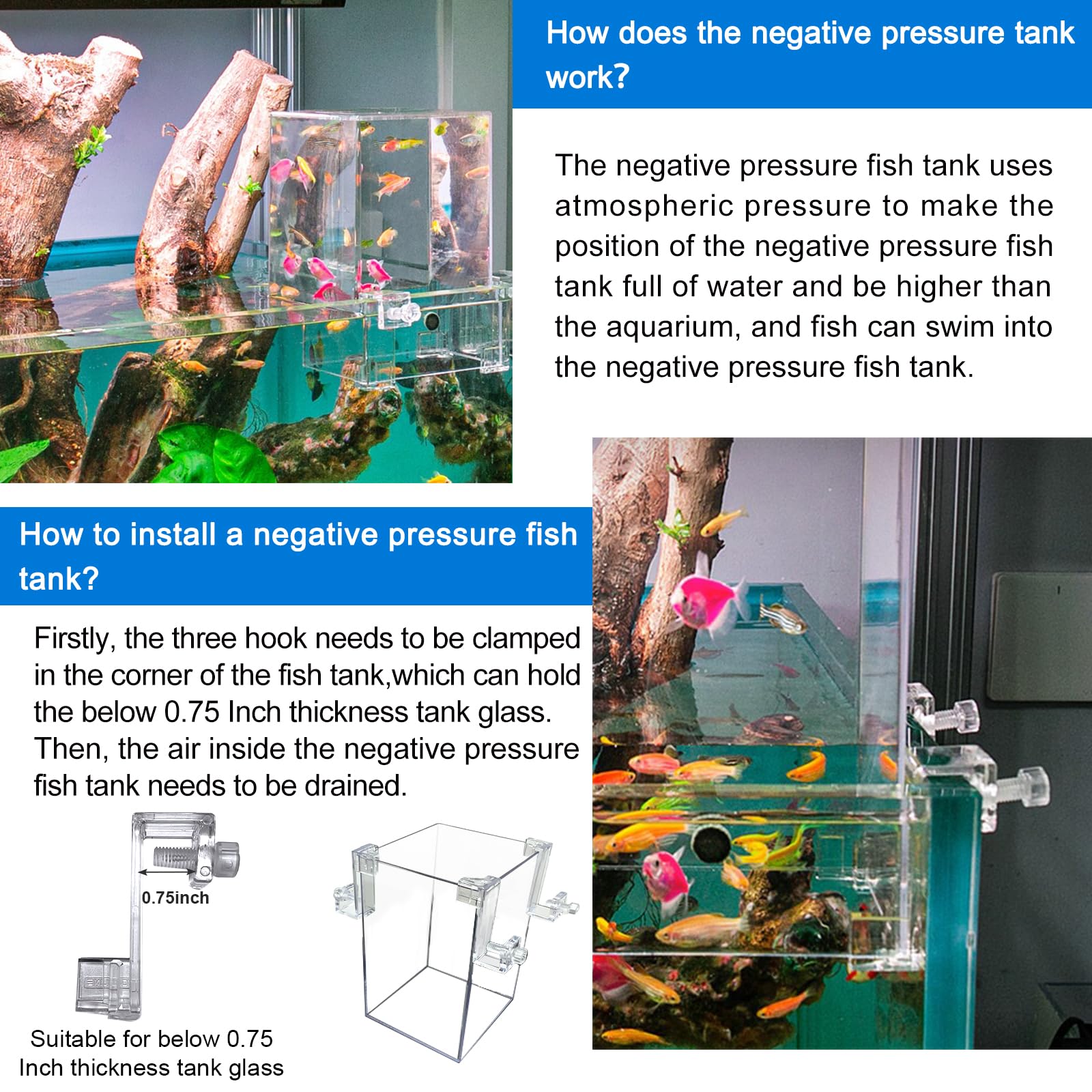 How does the negative pressure tank work?

The negative pressure fish tank uses atmospheric pressure to make the position of the negative pressure fish tank full of water and be higher than the aquarium, and fish can swim into the negative pressure fish tank.

How to install a negative pressure fish tank?

Firstly, the three hook needs to be clamped in the corner of the fish tank,which can hold the below 0.75 Inch thickness tank glass. Then, the air inside the negative pressure fish tank needs to be drained.

0.75inch

Suitable for below 0.75 Inch thickness tank glass