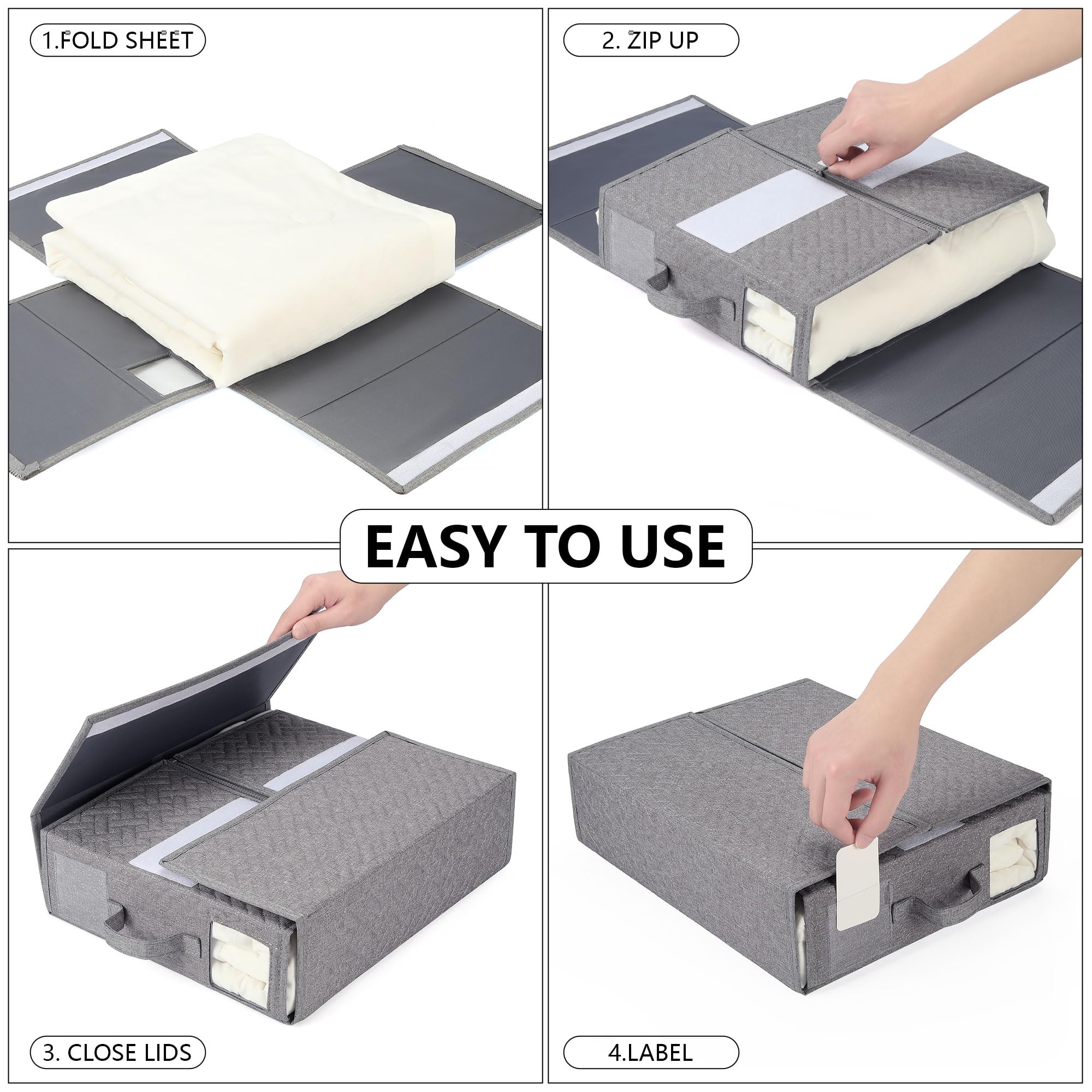 1.FOLD SHEET

2. ZIP UP

EASY TO USE

3. CLOSE LIDS

4.LABEL