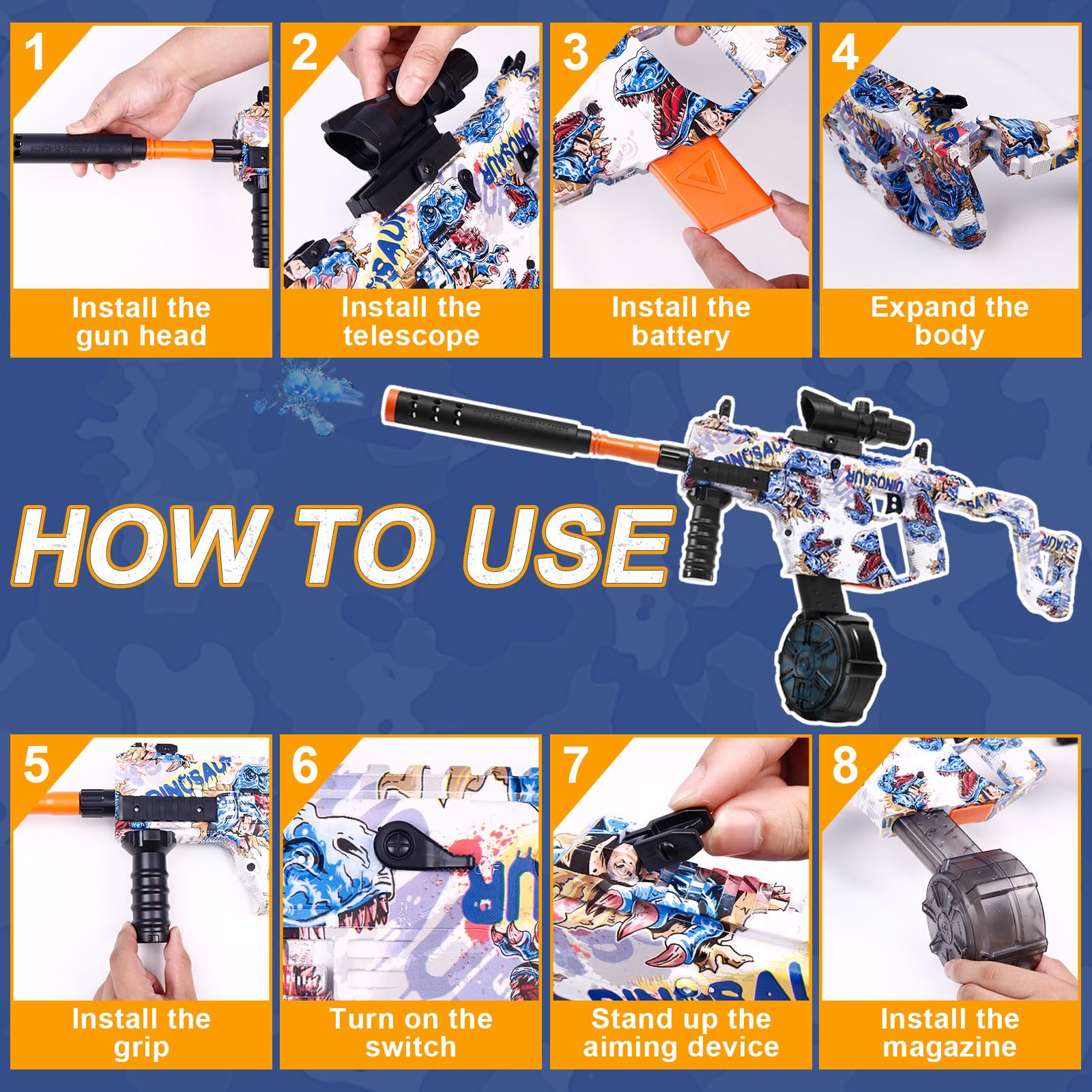 1
Install the gun head

2
Install the telescope

3
Install the battery

4
Expand the body

HOW TO USE

5
Install the grip

6
Turn on the switch

7
Stand up the aiming device

8
Install the magazine