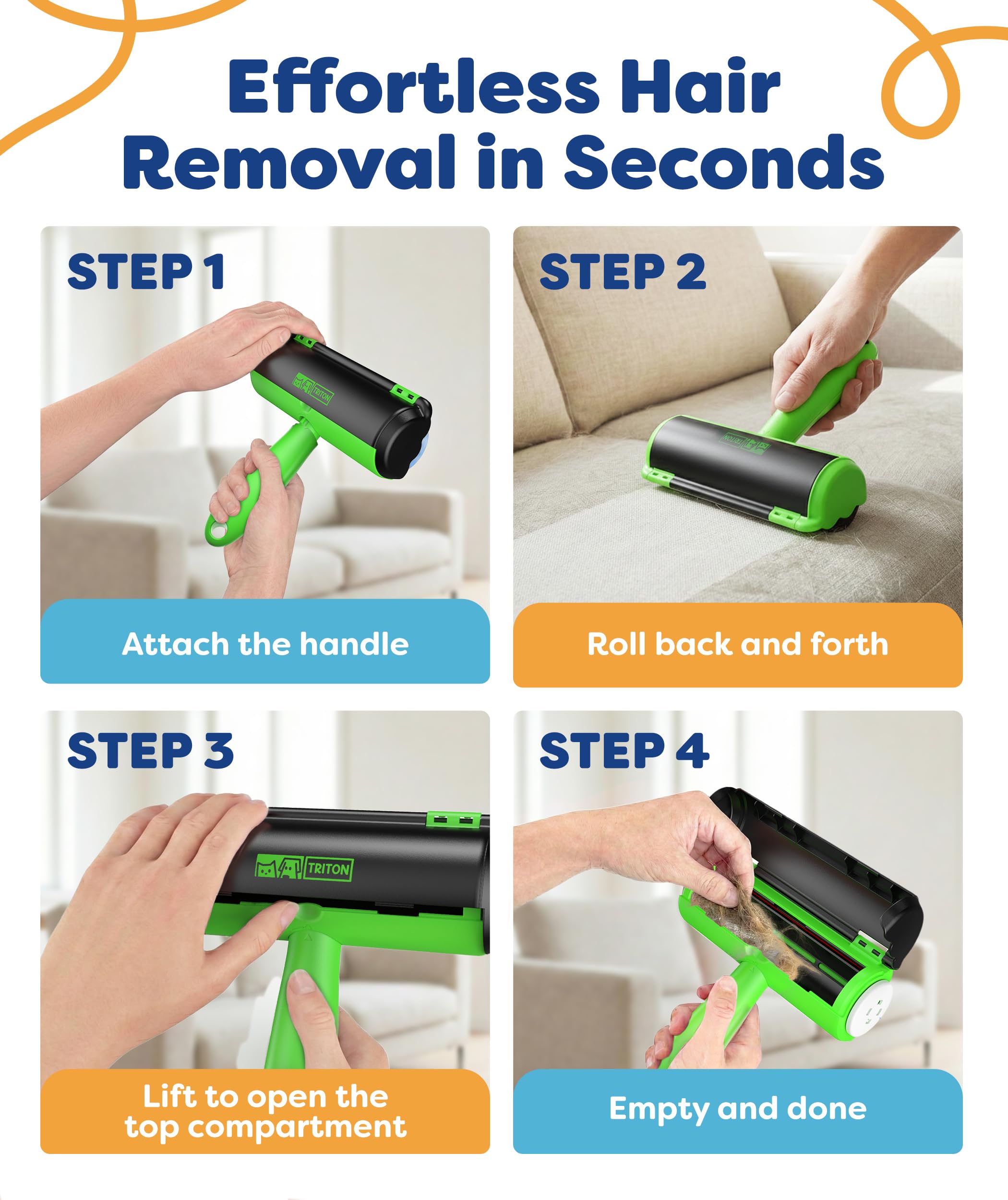 Effortless Hair Removal in Seconds

STEP 1

TRITON

Attach the handle

STEP 2

TRITON

Roll back and forth

STEP 3

TRITON

Lift to open the top compartment

STEP 4

Empty and done