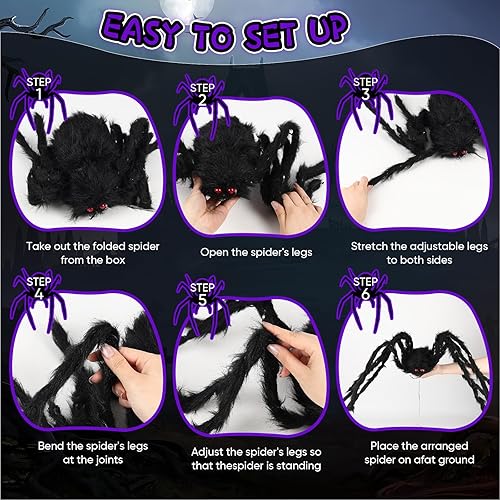 EASY TO SET UP

STEP 1

Take out the folded spider from the box

STEP 2

Open the spider's legs

STEP 3

Stretch the adjustable legs to both sides

STEP 4

Bend the spider's legs at the joints

STEP 5

Adjust the spider's legs so that thespider is standing

STEP 6

Place the arranged spider on afat ground