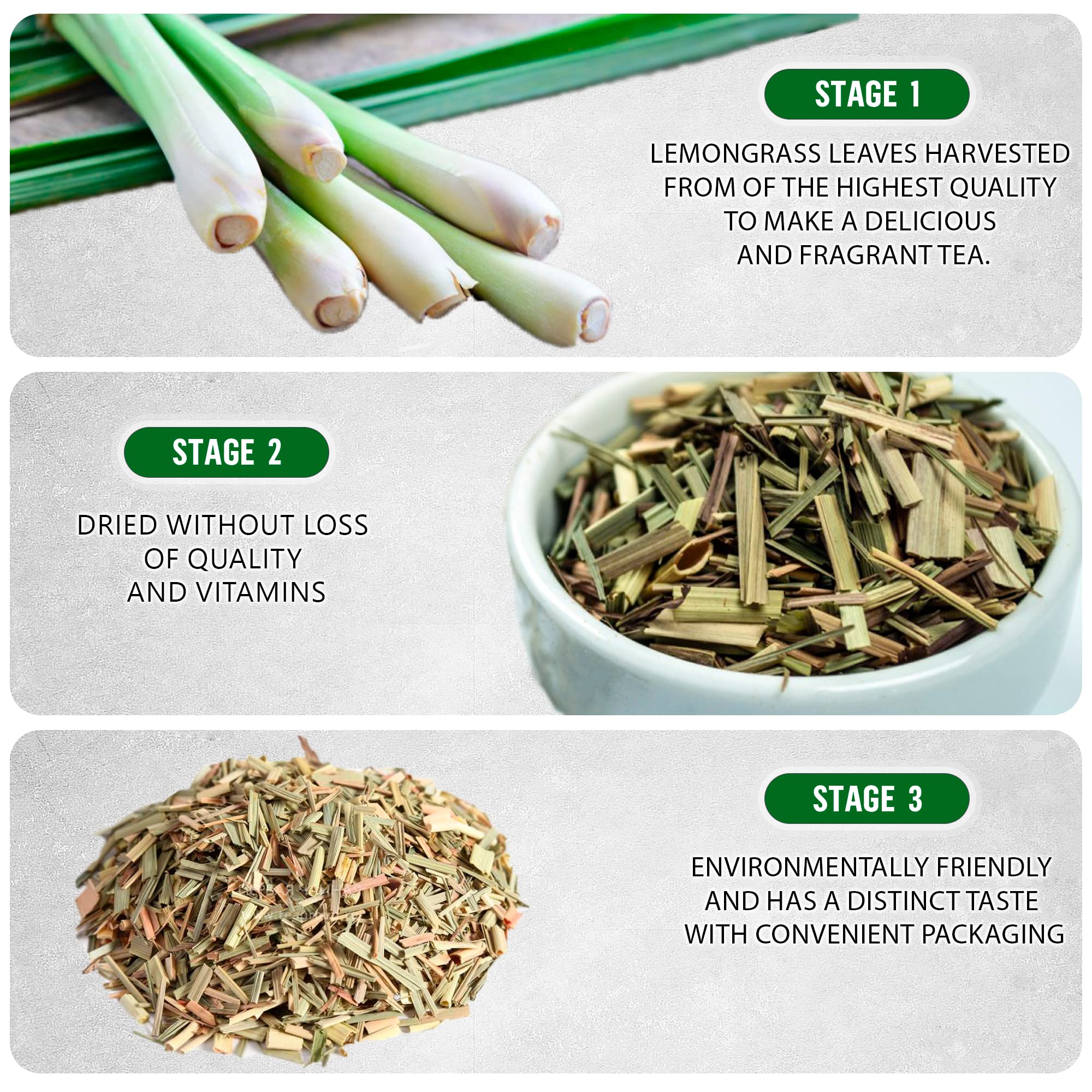 STAGE 1

LEMONGRASS LEAVES HARVESTED FROM OF THE HIGHEST QUALITY TO MAKE A DELICIOUS AND FRAGRANT TEA.

STAGE 2

DRIED WITHOUT LOSS OF QUALITY AND VITAMINS

STAGE 3

ENVIRONMENTALLY FRIENDLY AND HAS A DISTINCT TASTE WITH CONVENIENT PACKAGING