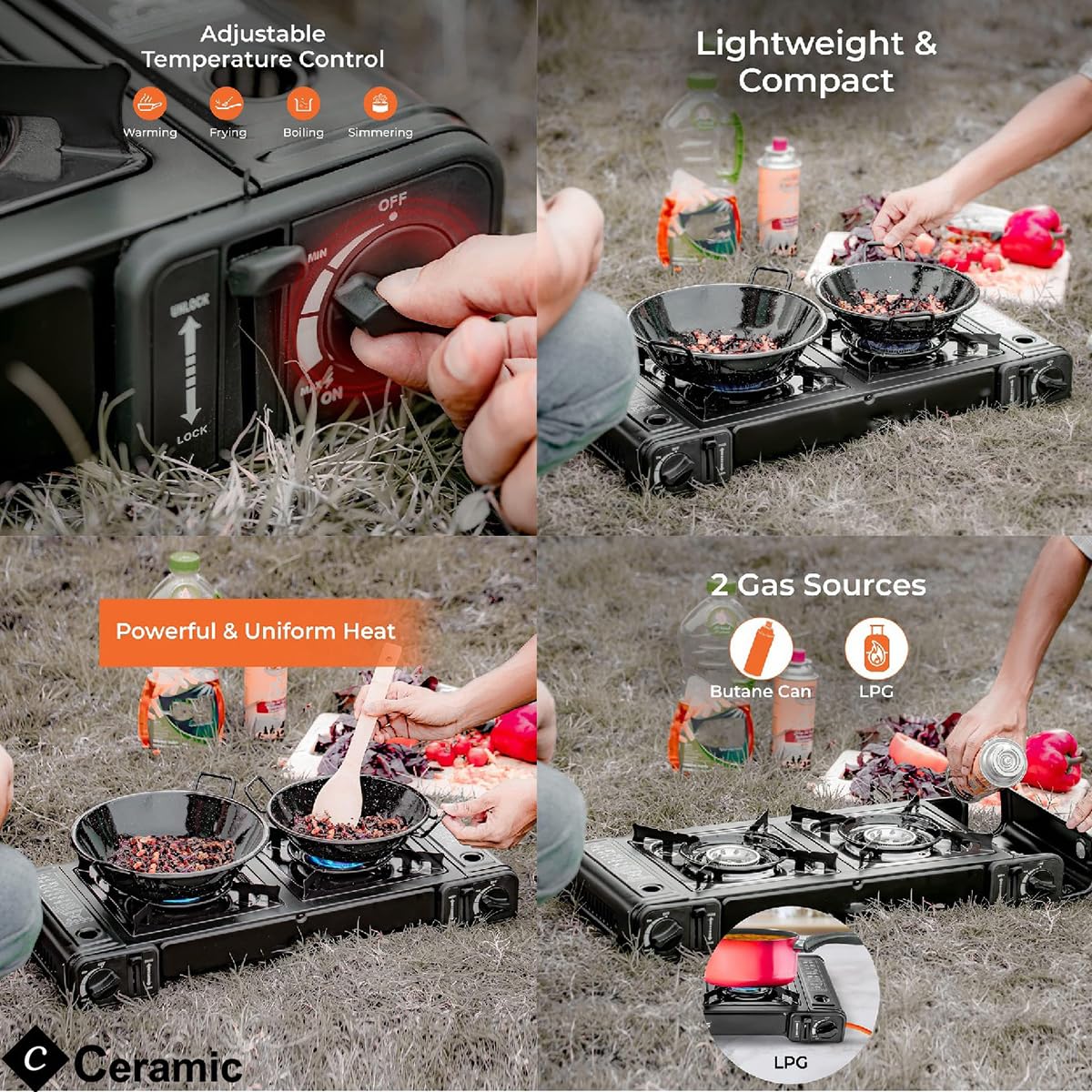 Adjustable Temperature Control

Warming Frying Boiling Simmering

OFF
MIN
MAX ON
UNLOCK
LOCK

Lightweight & Compact

Powerful & Uniform Heat

2 Gas Sources

Butane Can LPG

LPG

C Ceramic