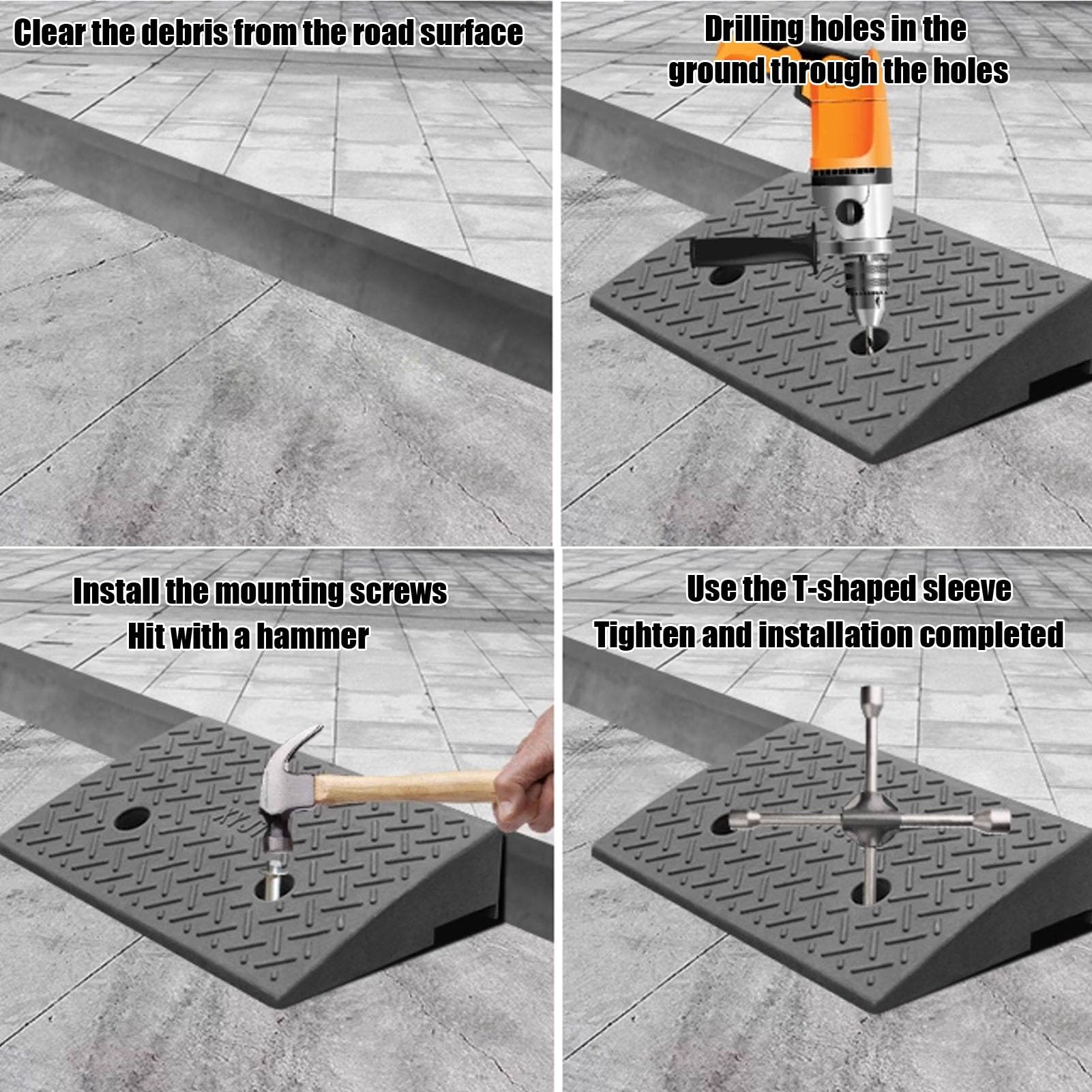 Clear the debris from the road surface

Drilling holes in the ground through the holes

Install the mounting screws
Hit with a hammer

Use the T-shaped sleeve
Tighten and installation completed