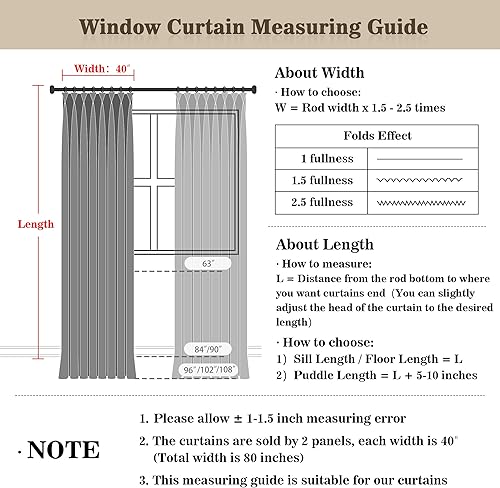 Window Curtain Measuring Guide

Width: 40"

Length

63"

84"/90"

96"/102"/108"

About Width

· How to choose:
W = Rod width x 1.5 - 2.5 times

| Folds Effect | |
|---|---|
| 1 fullness | |
| 1.5 fullness | |
| 2.5 fullness | |

About Length

· How to measure:
L = Distance from the rod bottom to where you want curtains end (You can slightly adjust the head of the curtain to the desired length)

· How to choose:
1) Sill Length / Floor Length = L
2) Puddle Length = L + 5-10 inches

· NOTE

1. Please allow ± 1-1.5 inch measuring error
2. The curtains are sold by 2 panels, each width is 40" (Total width is 80 inches)
3. This measuring guide is suitable for our curtains