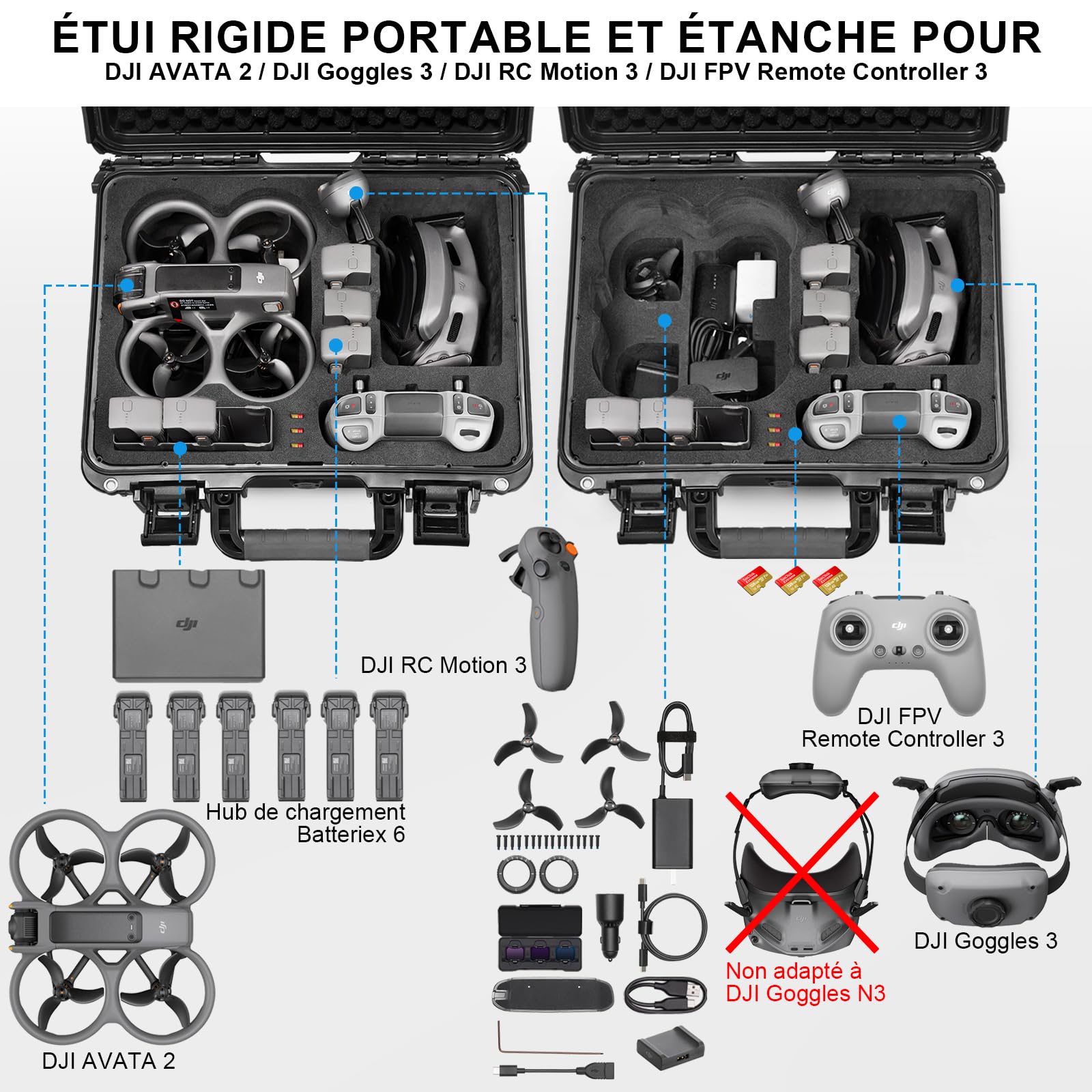 ÉTUI RIGIDE PORTABLE ET ÉTANCHE POUR
DJI AVATA 2 / DJI Goggles 3 / DJI RC Motion 3 / DJI FPV Remote Controller 3

DJI RC Motion 3

DJI FPV
Remote Controller 3

Hub de chargement
Batteriex 6

DJI Goggles 3

Non adapté à
DJI Goggles N3

DJI AVATA 2