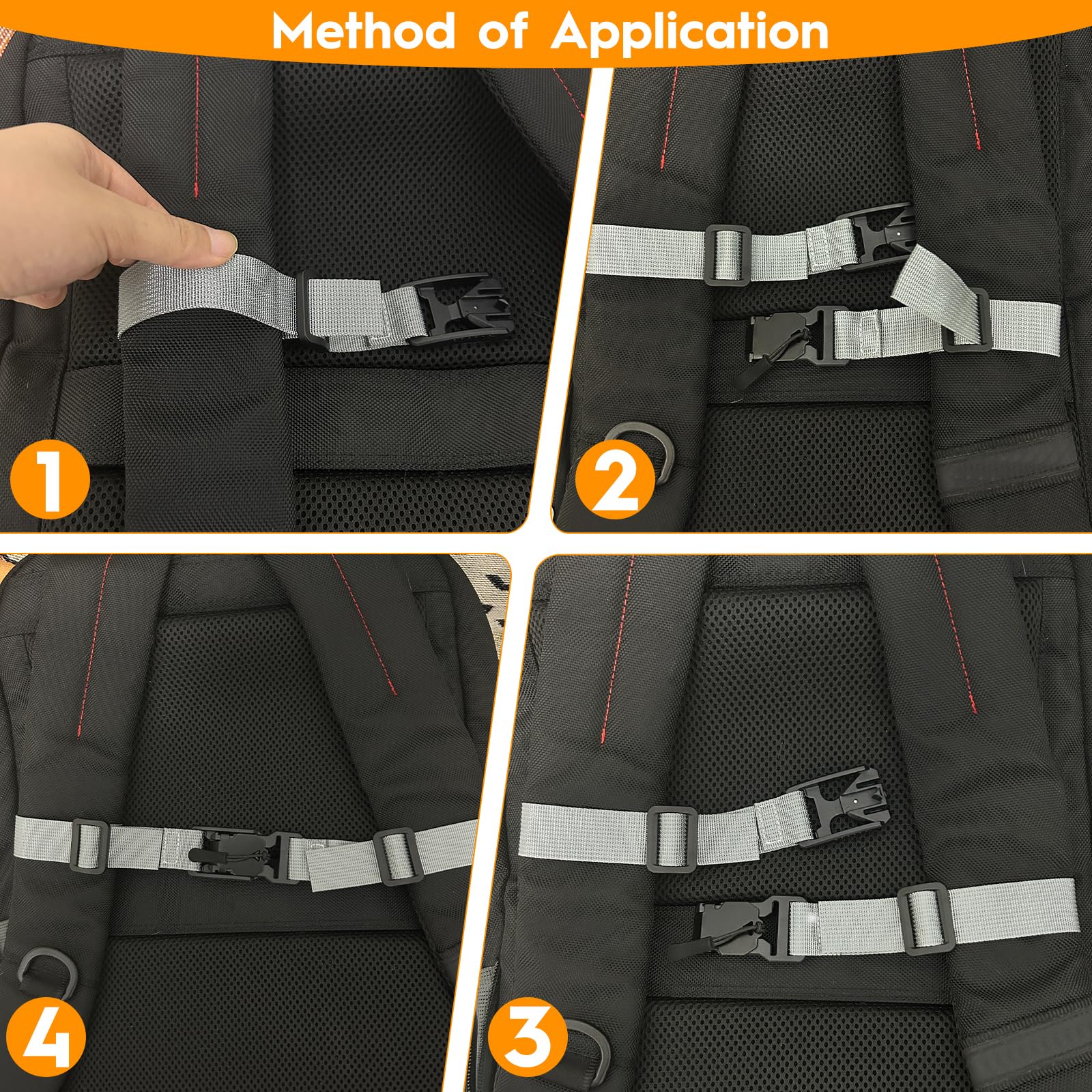 Method of Application

1

2

4

3