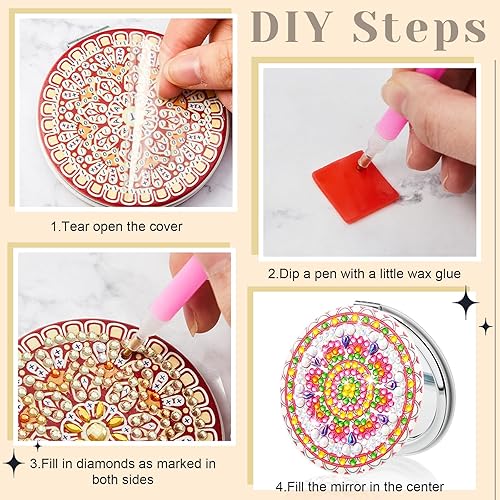 DIY Steps

1.Tear open the cover

2.Dip a pen with a little wax glue

3.Fill in diamonds as marked in both sides

4.Fill the mirror in the center