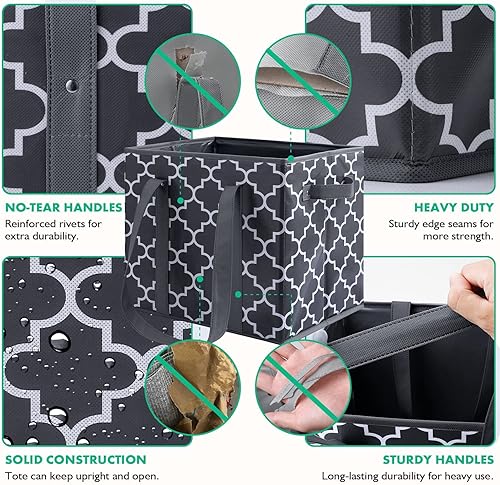 NO-TEAR HANDLES
Reinforced rivets for extra durability.

HEAVY DUTY
Sturdy edge seams for more strength.

SOLID CONSTRUCTION
Tote can keep upright and open.

STURDY HANDLES
Long-lasting durability for heavy use.