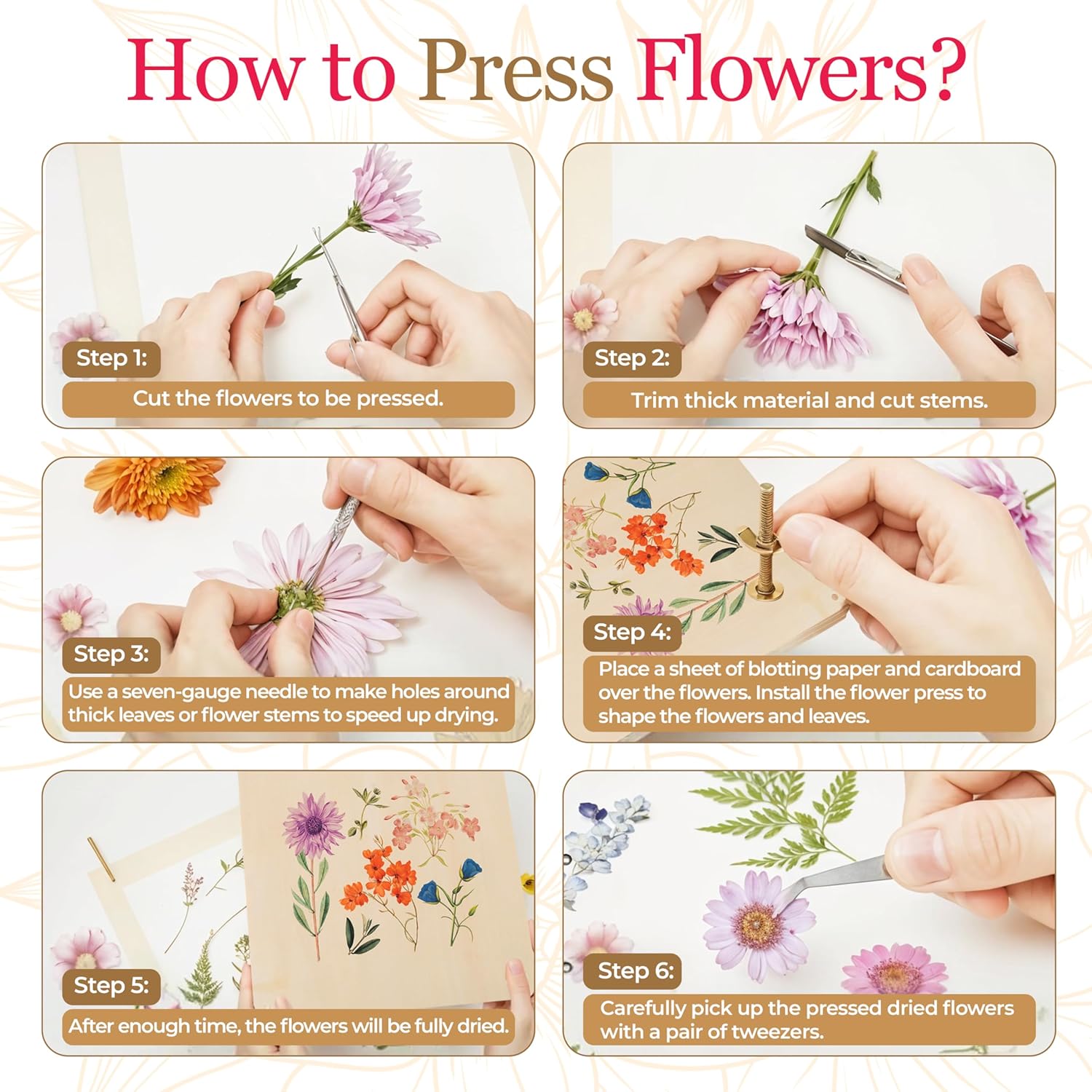 How to Press Flowers?

Step 1:
Cut the flowers to be pressed.

Step 2:
Trim thick material and cut stems.

Step 3:
Use a seven-gauge needle to make holes around thick leaves or flower stems to speed up drying.

Step 4:
Place a sheet of blotting paper and cardboard over the flowers. Install the flower press to shape the flowers and leaves.

Step 5:
After enough time, the flowers will be fully dried.

Step 6:
Carefully pick up the pressed dried flowers with a pair of tweezers.