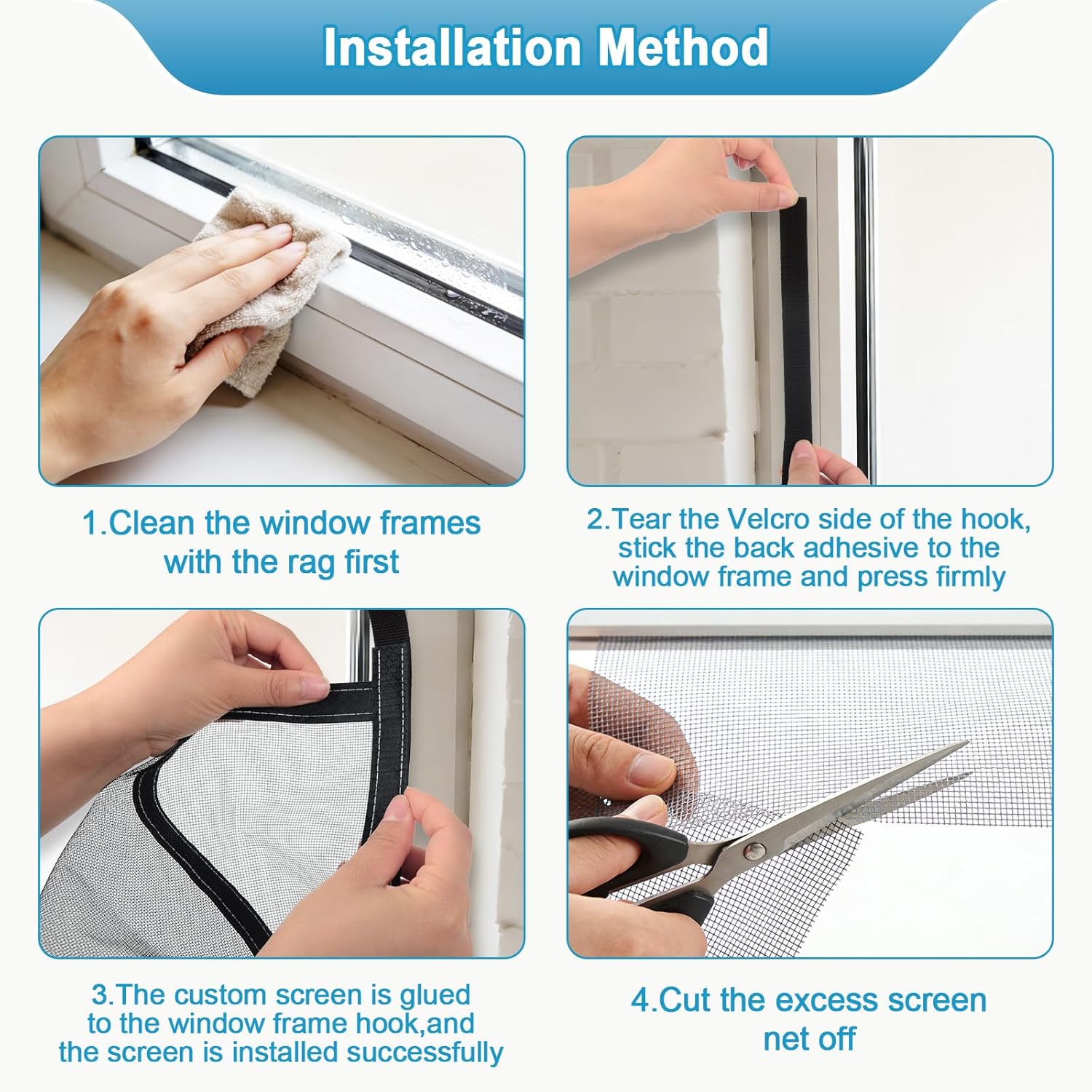 Installation Method

1.Clean the window frames with the rag first

2.Tear the Velcro side of the hook, stick the back adhesive to the window frame and press firmly

3.The custom screen is glued to the window frame hook,and the screen is installed successfully

4.Cut the excess screen net off