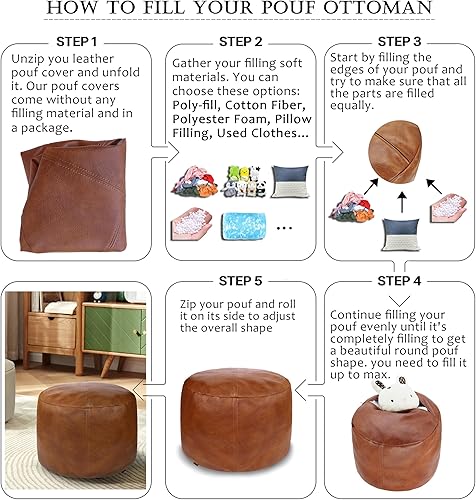 HOW TO FILL YOUR POUF OTTOMAN

STEP 1

Unzip you leather pouf cover and unfold it. Our pouf covers come without any filling material and in a package.

STEP 2

Gather your filling soft materials. You can choose these options: Poly-fill, Cotton Fiber, Polyester Foam, Pillow Filling, Used Clothes...

...

STEP 3

Start by filling the edges of your pouf and try to make sure that all the parts are filled equally.

STEP 4

Continue filling your pouf evenly until it's completely filling to get a beautiful round pouf shape. you need to fill it up to max.

STEP 5

Zip your pouf and roll it on its side to adjust the overall shape