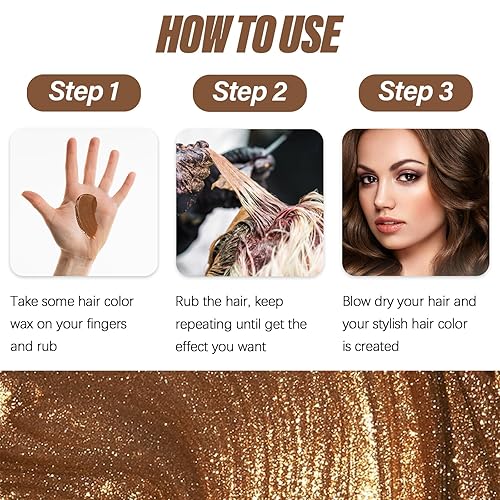 HOW TO USE

Step 1

Take some hair color wax on your fingers and rub

Step 2

Rub the hair, keep repeating until get the effect you want

Step 3

Blow dry your hair and your stylish hair color is created