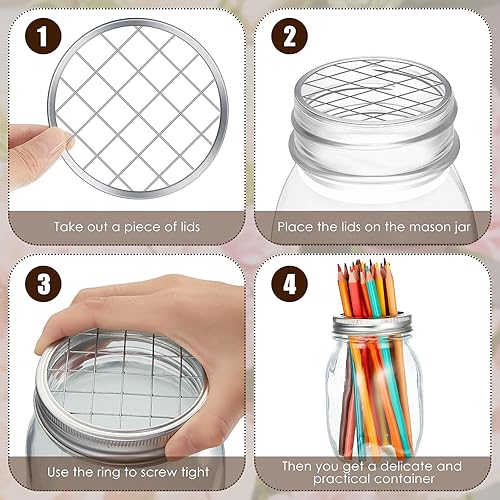 1

Take out a piece of lids

2

Place the lids on the mason jar

3

Use the ring to screw tight

4

Then you get a delicate and practical container