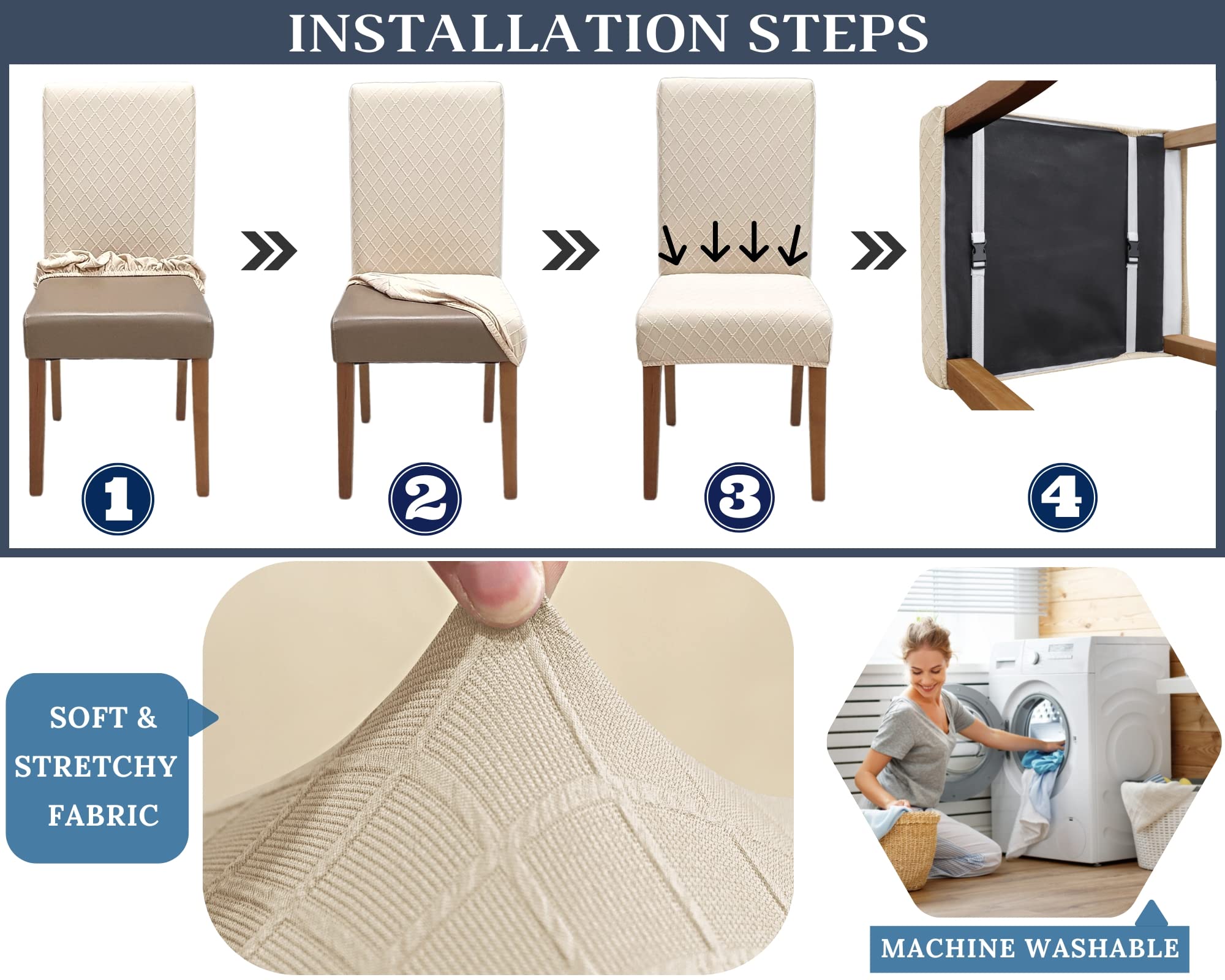 INSTALLATION STEPS

1

2

3

4

SOFT & STRETCHY FABRIC

MACHINE WASHABLE