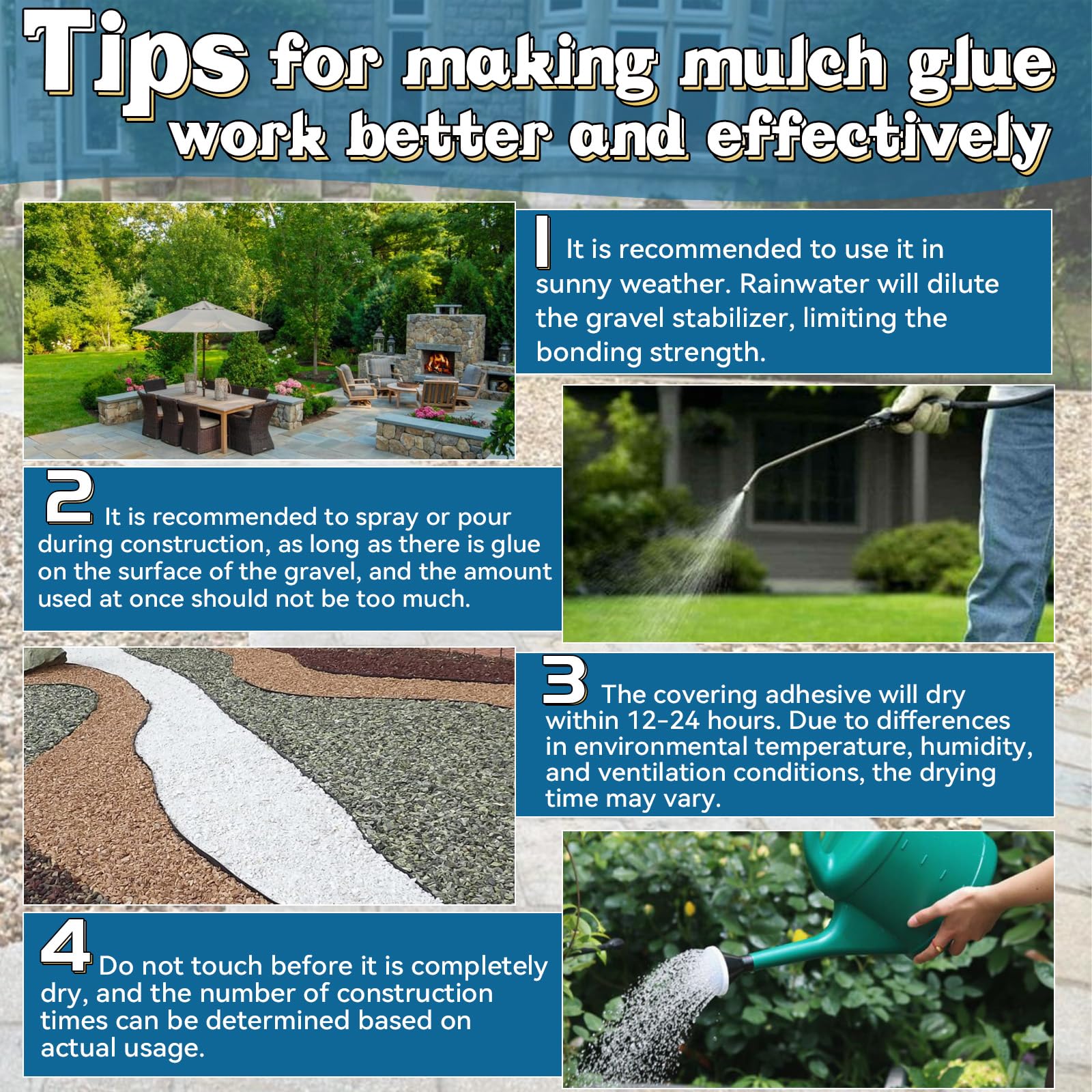 Tips for making mulch glue work better and effectively

1 It is recommended to use it in sunny weather. Rainwater will dilute the gravel stabilizer, limiting the bonding strength.

2 It is recommended to spray or pour during construction, as long as there is glue on the surface of the gravel, and the amount used at once should not be too much.

3 The covering adhesive will dry within 12-24 hours. Due to differences in environmental temperature, humidity, and ventilation conditions, the drying time may vary.

4 Do not touch before it is completely dry, and the number of construction times can be determined based on actual usage.