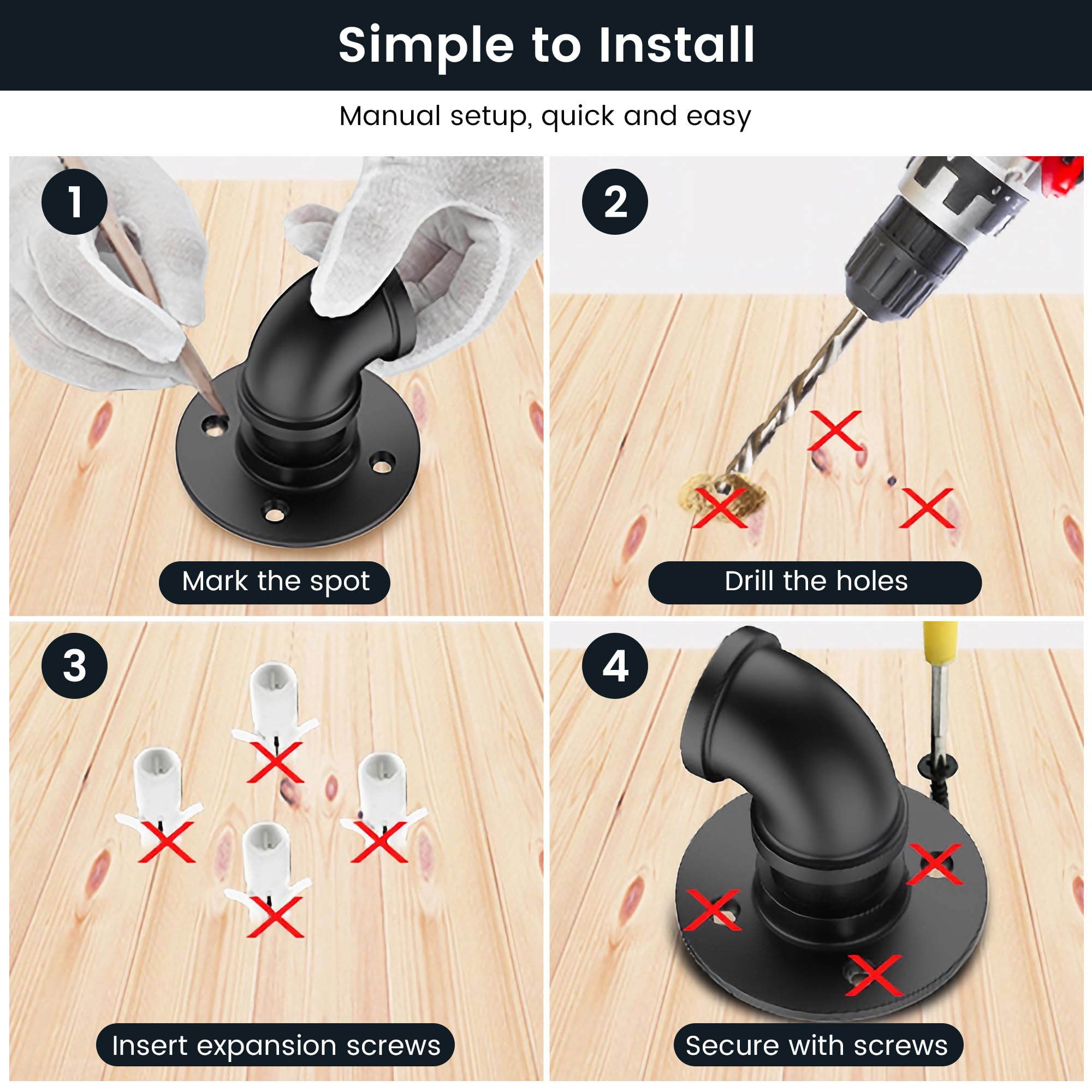 Simple to Install

Manual setup, quick and easy

1

Mark the spot

2

Drill the holes

3

Insert expansion screws

4

Secure with screws