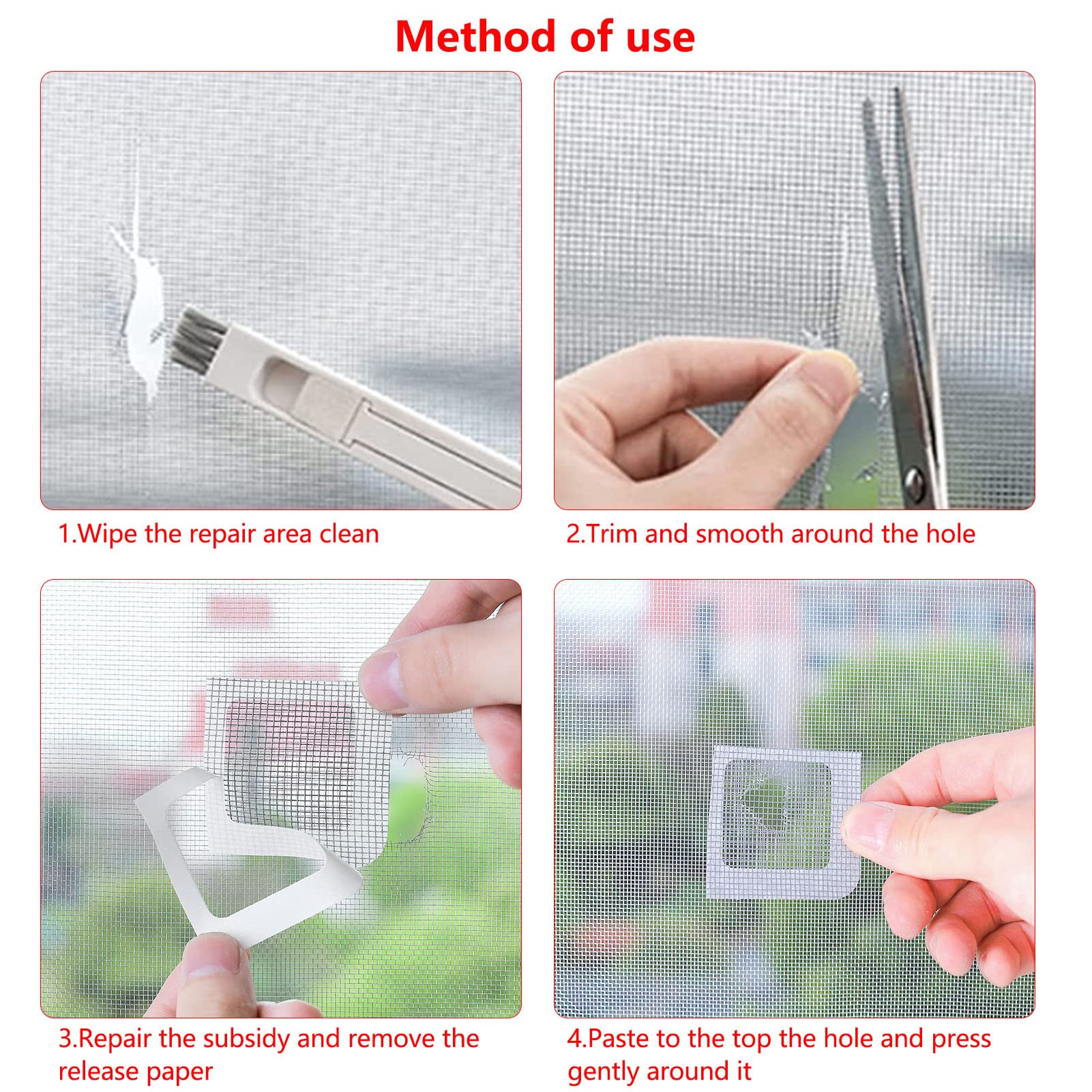 Method of use

1.Wipe the repair area clean

2.Trim and smooth around the hole

3.Repair the subsidy and remove the release paper

4.Paste to the top the hole and press gently around it