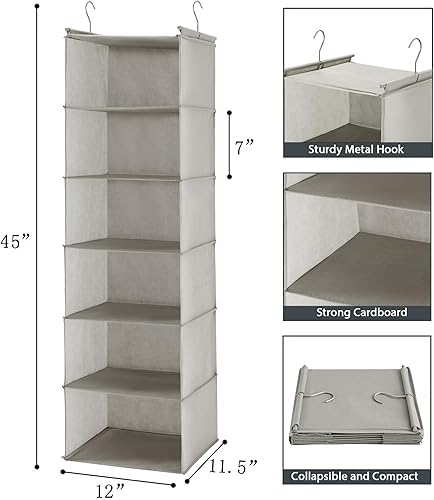 45”

7”

12”

11. 5”

Sturdy Metal Hook

Strong Cardboard

Collapsible and Compact