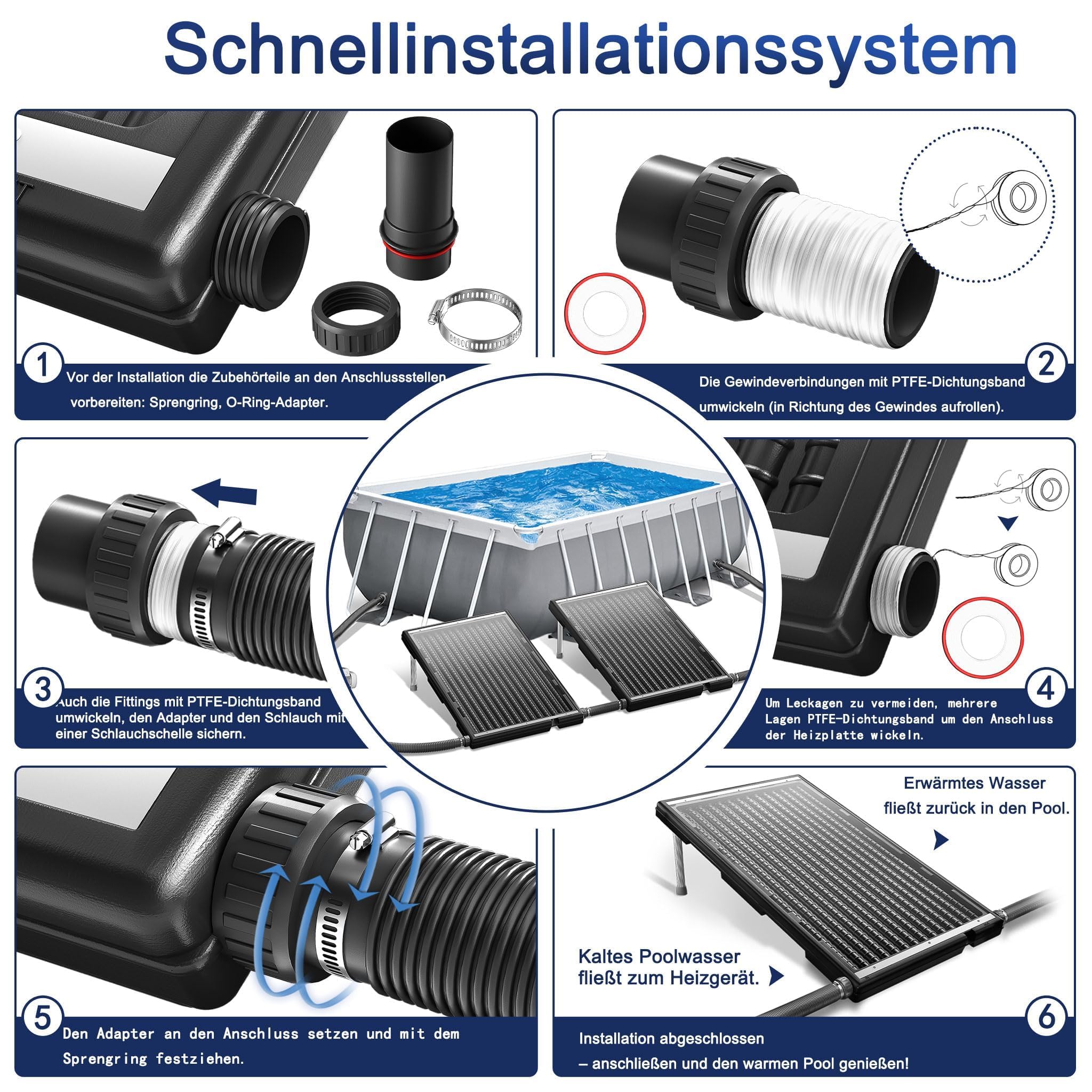 Schnellinstallationssystem

1
Vor der Installation die Zubehörteile an den Anschlussstellen vorbereiten: Sprengring, O-Ring-Adapter.

2
Die Gewindeverbindungen mit PTFE-Dichtungsband umwickeln (in Richtung des Gewindes aufrollen).

3
Auch die Fittings mit PTFE-Dichtungsband umwickeln, den Adapter und den Schlauch mit einer Schlauchschelle sichern.

4
Um Leckagen zu vermeiden, mehrere Lagen PTFE-Dichtungsband um den Anschluss der Heizplatte wickeln.

5
Den Adapter an den Anschluss setzen und mit dem Sprengring festziehen.

Erwärmtes Wasser fließt zurück in den Pool.

Kaltes Poolwasser fließt zum Heizgerät.

6
Installation abgeschlossen
– anschließen und den warmen Pool genießen!