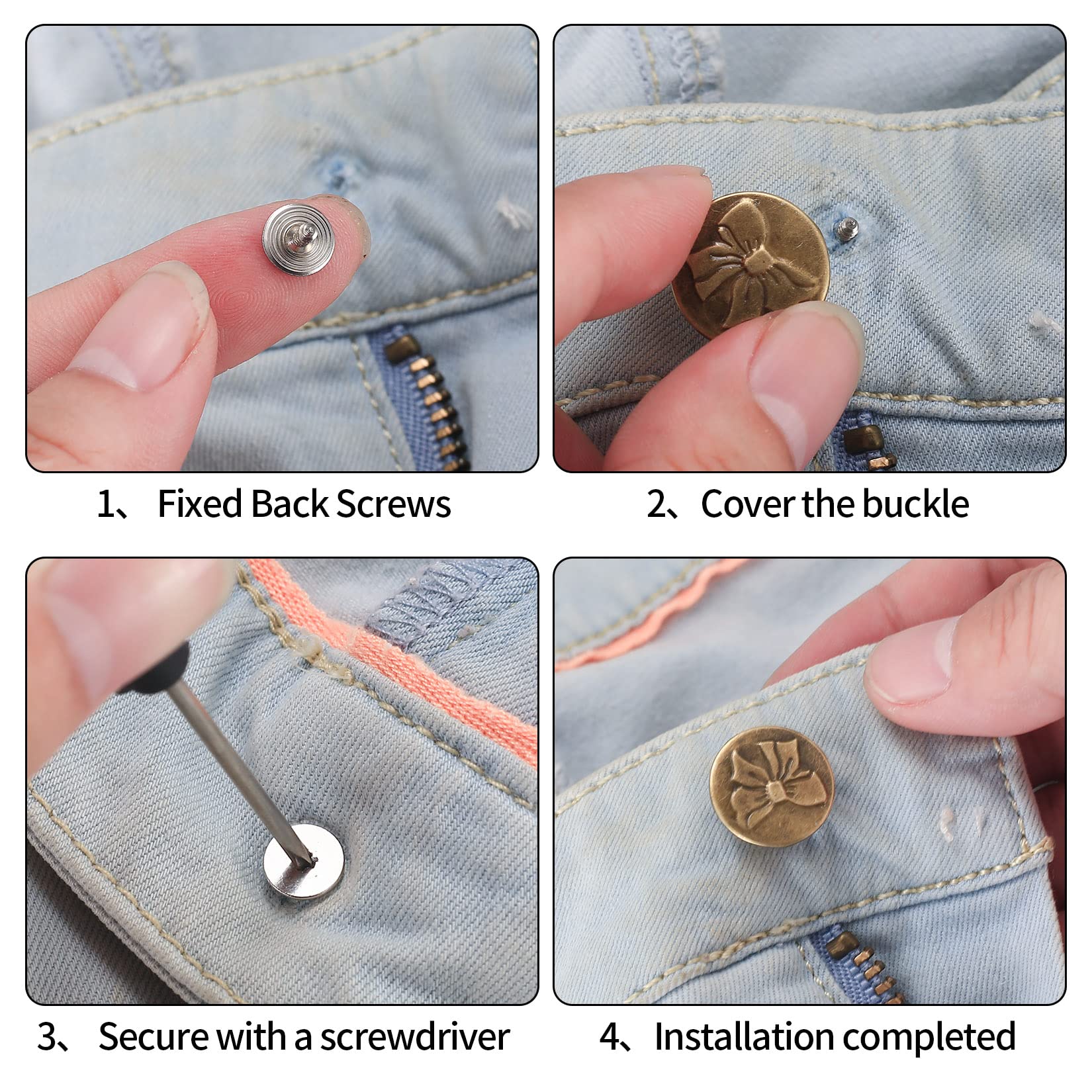 1、 Fixed Back Screws

2、Cover the buckle

3、 Secure with a screwdriver

4、Installation completed