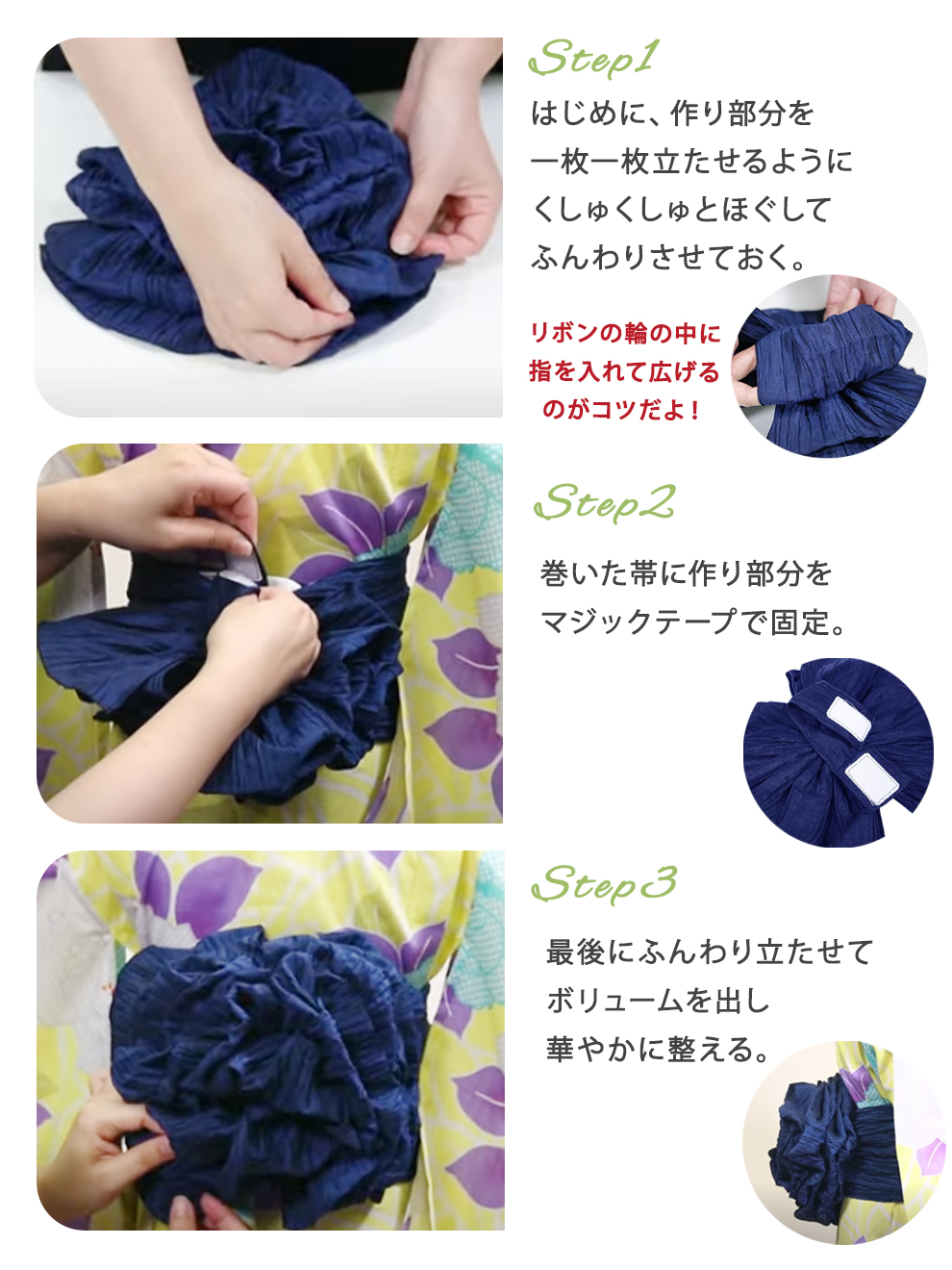 Step1
はじめに、作り部分を一枚一枚立たせるようにくしゅくしゅとほぐしてふんわりさせておく。

リボンの輪の中に指を入れて広げるのがコツだよ！

Step2
巻いた帯に作り部分をマジックテープで固定。

Step3
最後にふんわり立たせてボリュームを出し華やかに整える。