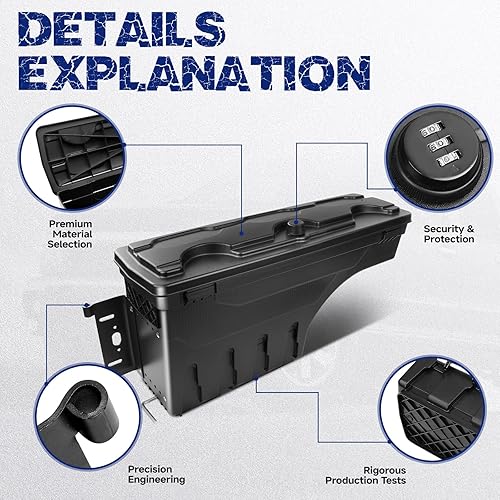 DETAILS EXPLANATION

Premium Material Selection

Security & Protection

Precision Engineering

Rigorous Production Tests