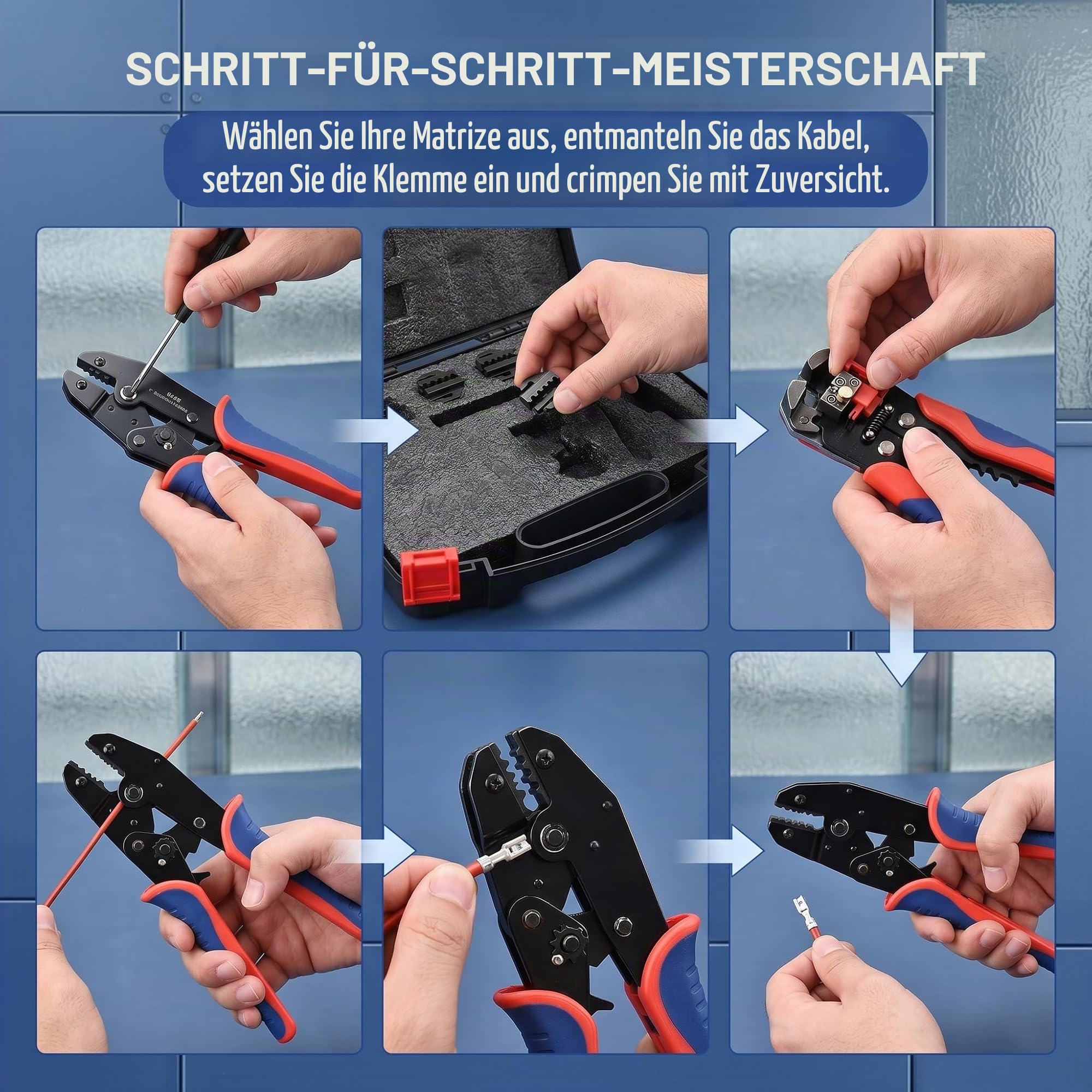 SCHRITT-FÜR-SCHRITT-MEISTERSCHAFT

Wählen Sie Ihre Matrize aus, entmanteln Sie das Kabel, setzen Sie die Klemme ein und crimpen Sie mit Zuversicht.