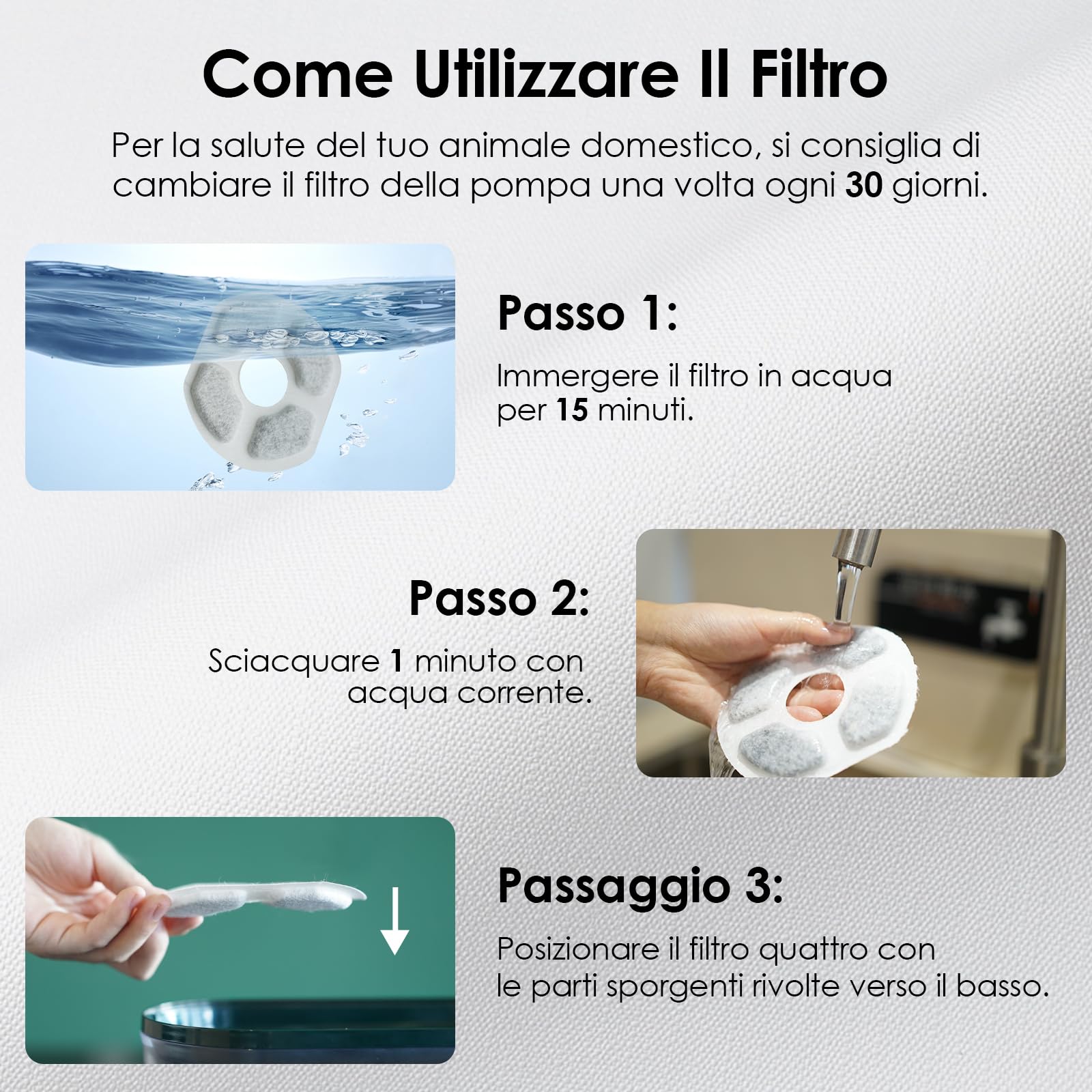 Come Utilizzare Il Filtro

Per la salute del tuo animale domestico, si consiglia di cambiare il filtro della pompa una volta ogni 30 giorni.

Passo 1:

Immergere il filtro in acqua per 15 minuti.

Passo 2:

Sciacquare 1 minuto con acqua corrente.

Passaggio 3:

Posizionare il filtro quattro con le parti sporgenti rivolte verso il basso.