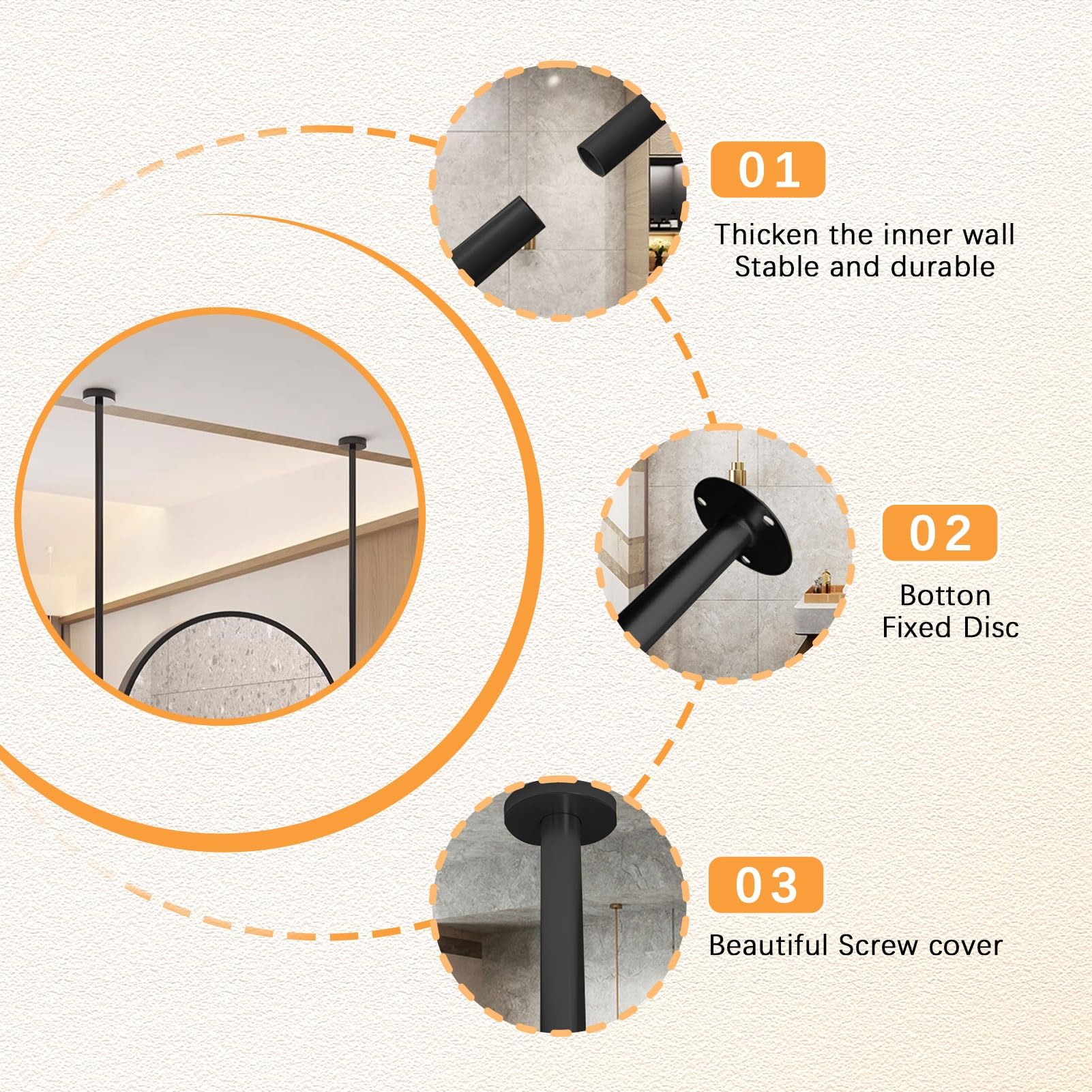 01

Thicken the inner wall
Stable and durable

02

Botton
Fixed Disc

03

Beautiful Screw cover