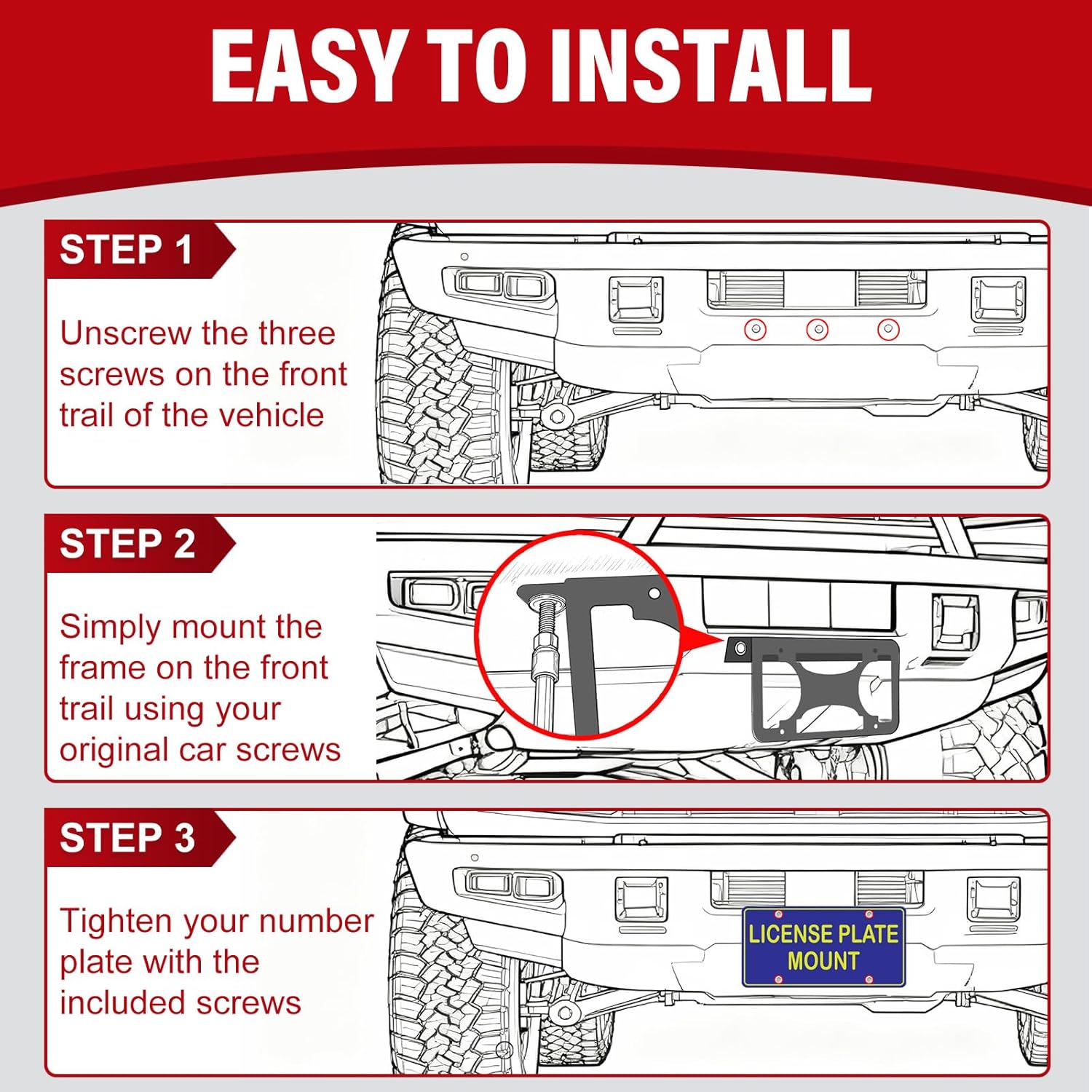 EASY TO INSTALL

STEP 1

Unscrew the three screws on the front trail of the vehicle

STEP 2

Simply mount the frame on the front trail using your original car screws

STEP 3

Tighten your number plate with the included screws

LICENSE PLATE MOUNT