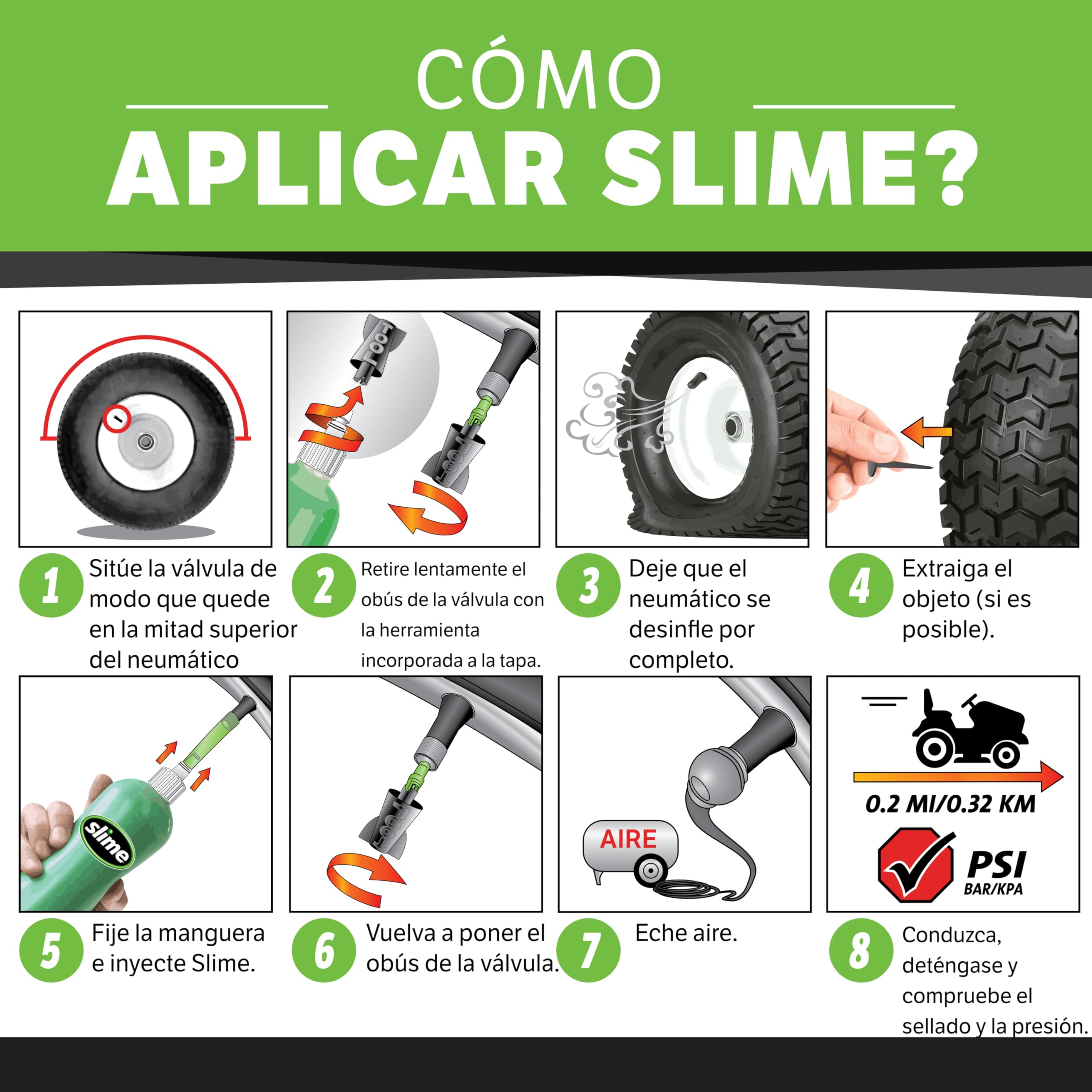 CÓMO
APLICAR SLIME?

TOOL

TOOL

1 Sitúe la válvula de modo que quede en la mitad superior del neumático

2 Retire lentamente el obús de la válvula con la herramienta incorporada a la tapa.

3 Deje que el neumático se desinfle por completo.

4 Extraiga el objeto (si es posible).

slime

TOOL

AIRE

0.2 MI/0.32 KM

PSI
BAR/KPA

5 Fije la manguera e inyecte Slime.

6 Vuelva a poner el obús de la válvula.

7 Eche aire.

8 Conduzca, deténgase y compruebe el sellado y la presión.