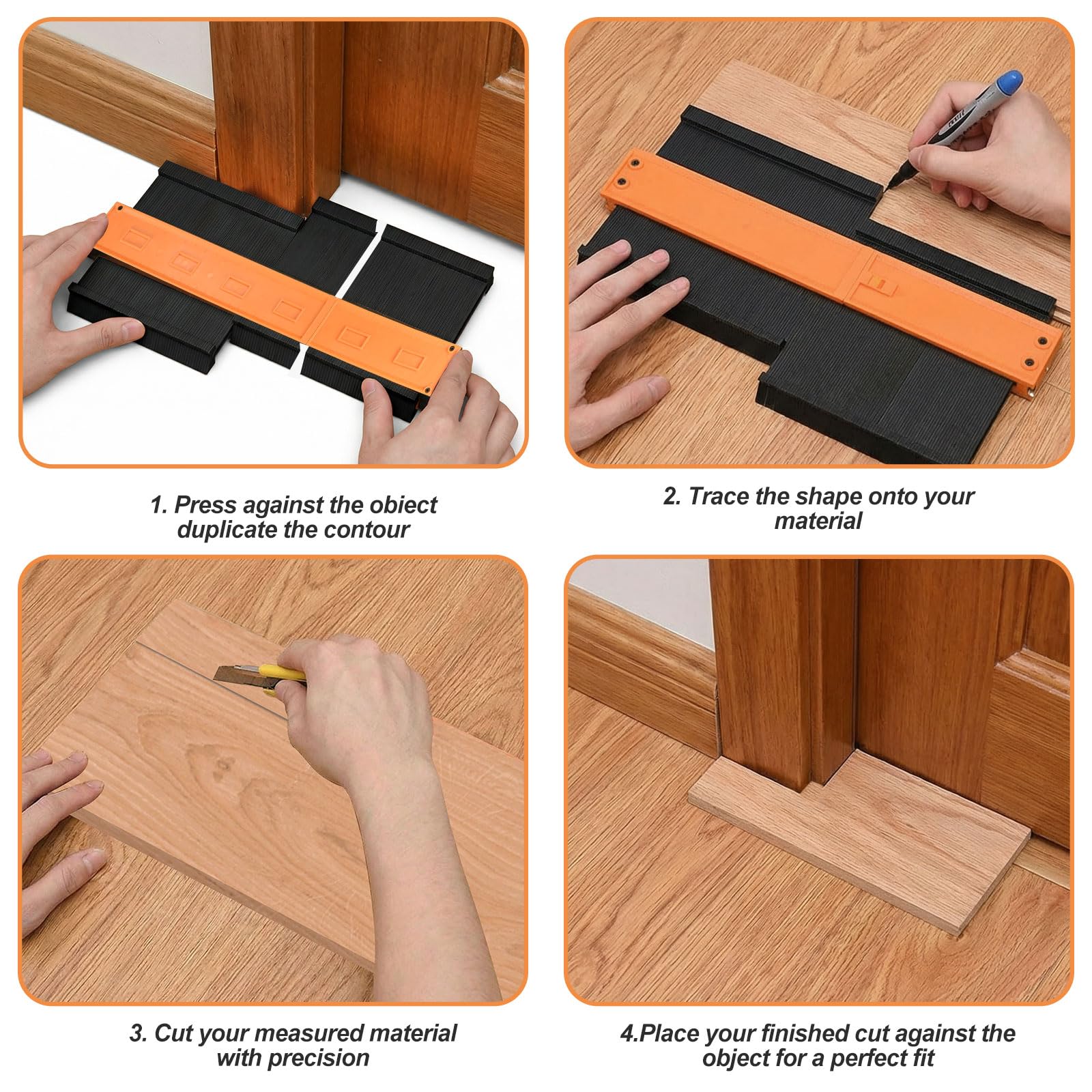 1. Press against the obiect duplicate the contour

2. Trace the shape onto your material

3. Cut your measured material with precision

4.Place your finished cut against the object for a perfect fit