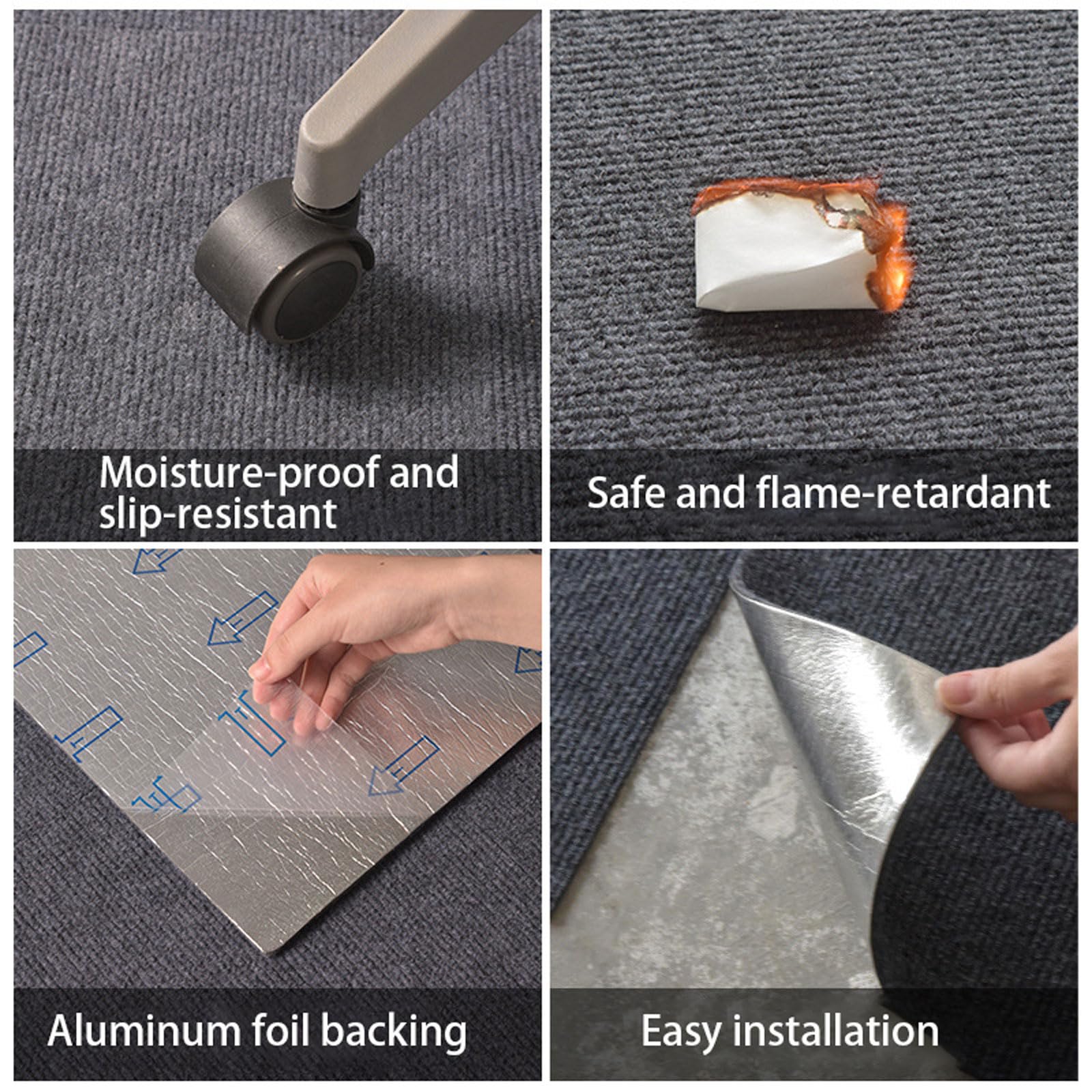 Moisture-proof and slip-resistant

Safe and flame-retardant

Aluminum foil backing

Easy installation