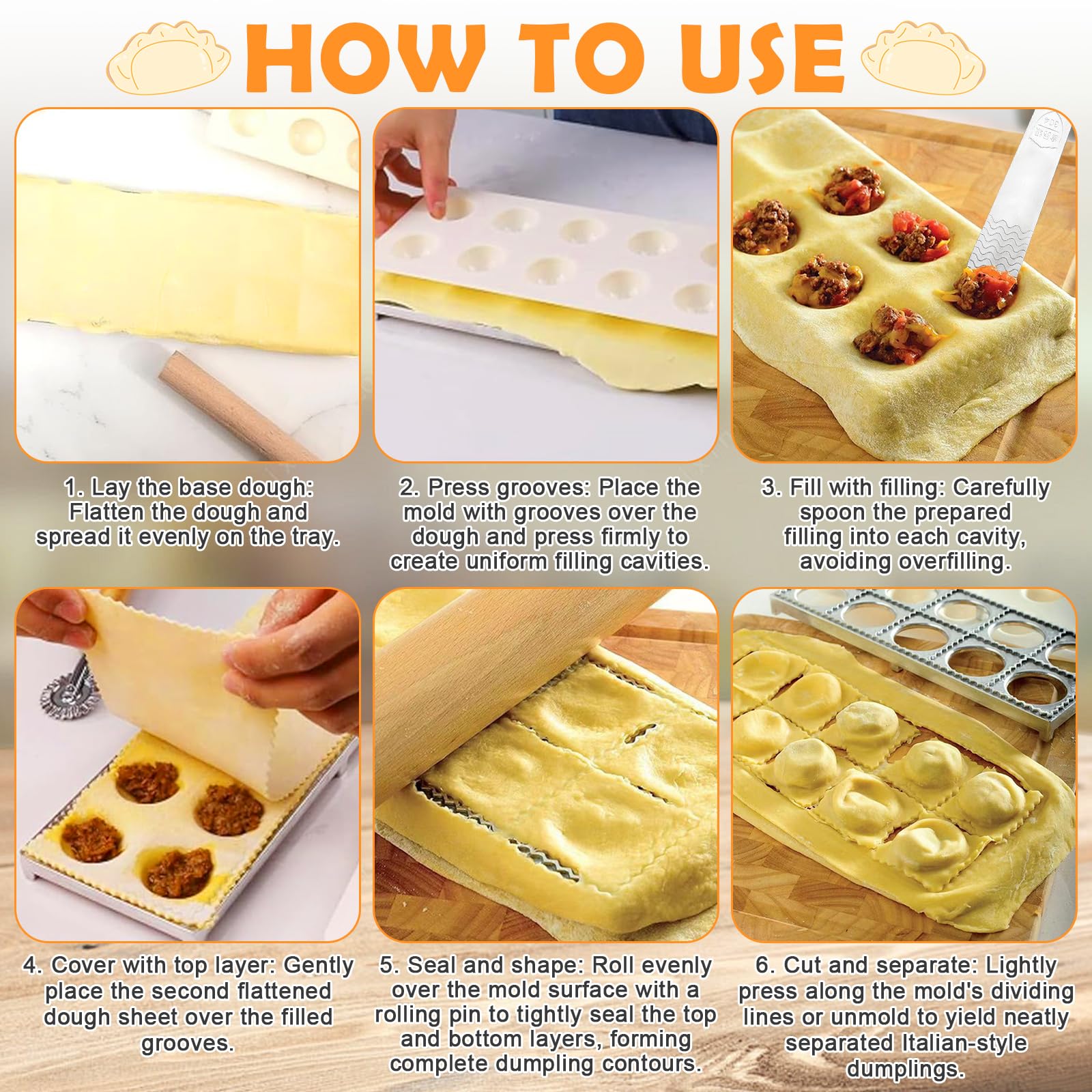 HOW TO USE

1. Lay the base dough: Flatten the dough and spread it evenly on the tray.

2. Press grooves: Place the mold with grooves over the dough and press firmly to create uniform filling cavities.

3. Fill with filling: Carefully spoon the prepared filling into each cavity, avoiding overfilling.

4. Cover with top layer: Gently place the second flattened dough sheet over the filled grooves.

5. Seal and shape: Roll evenly over the mold surface with a rolling pin to tightly seal the top and bottom layers, forming complete dumpling contours.

6. Cut and separate: Lightly press along the mold's dividing lines or unmold to yield neatly separated Italian-style dumplings.